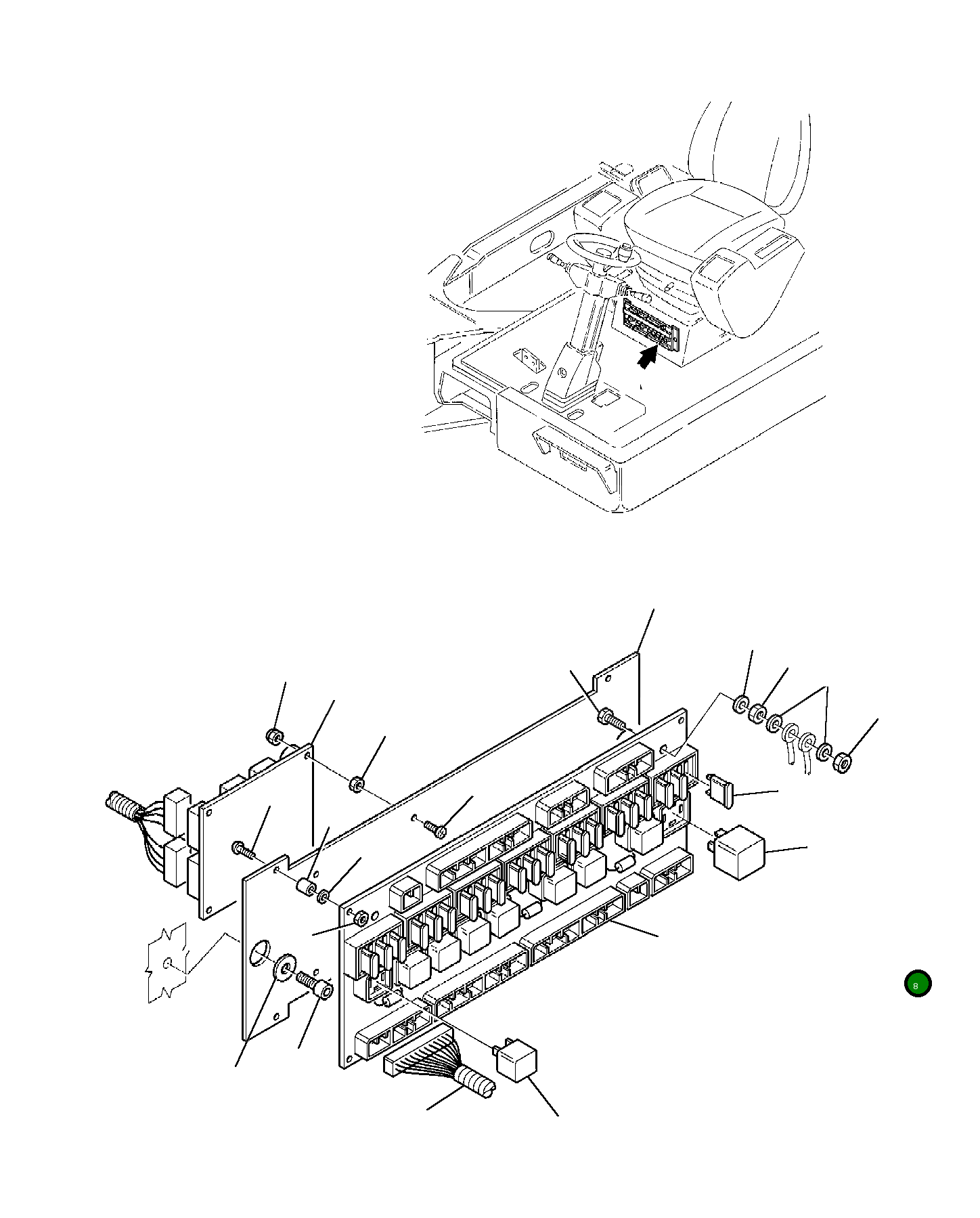 8