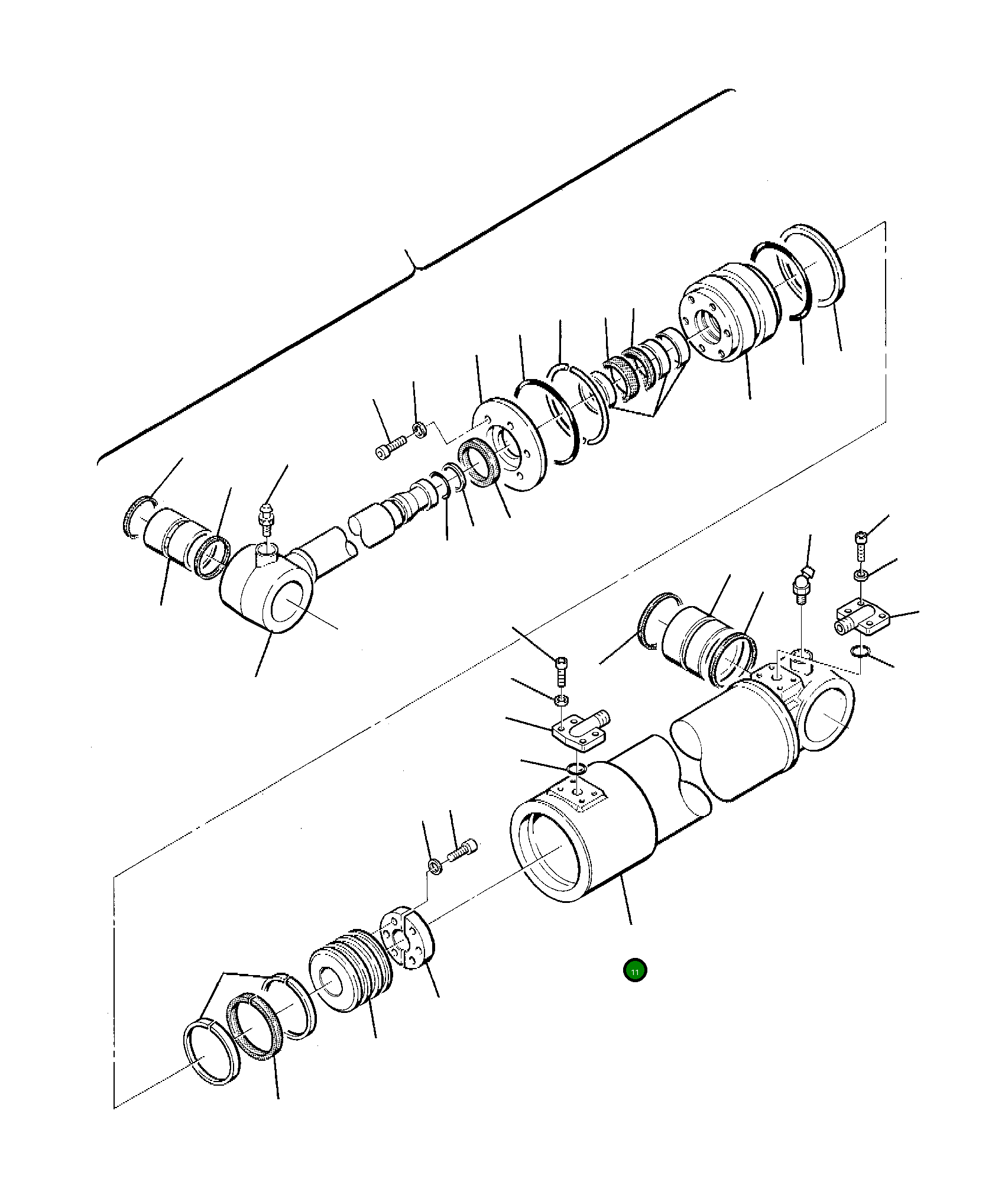 11