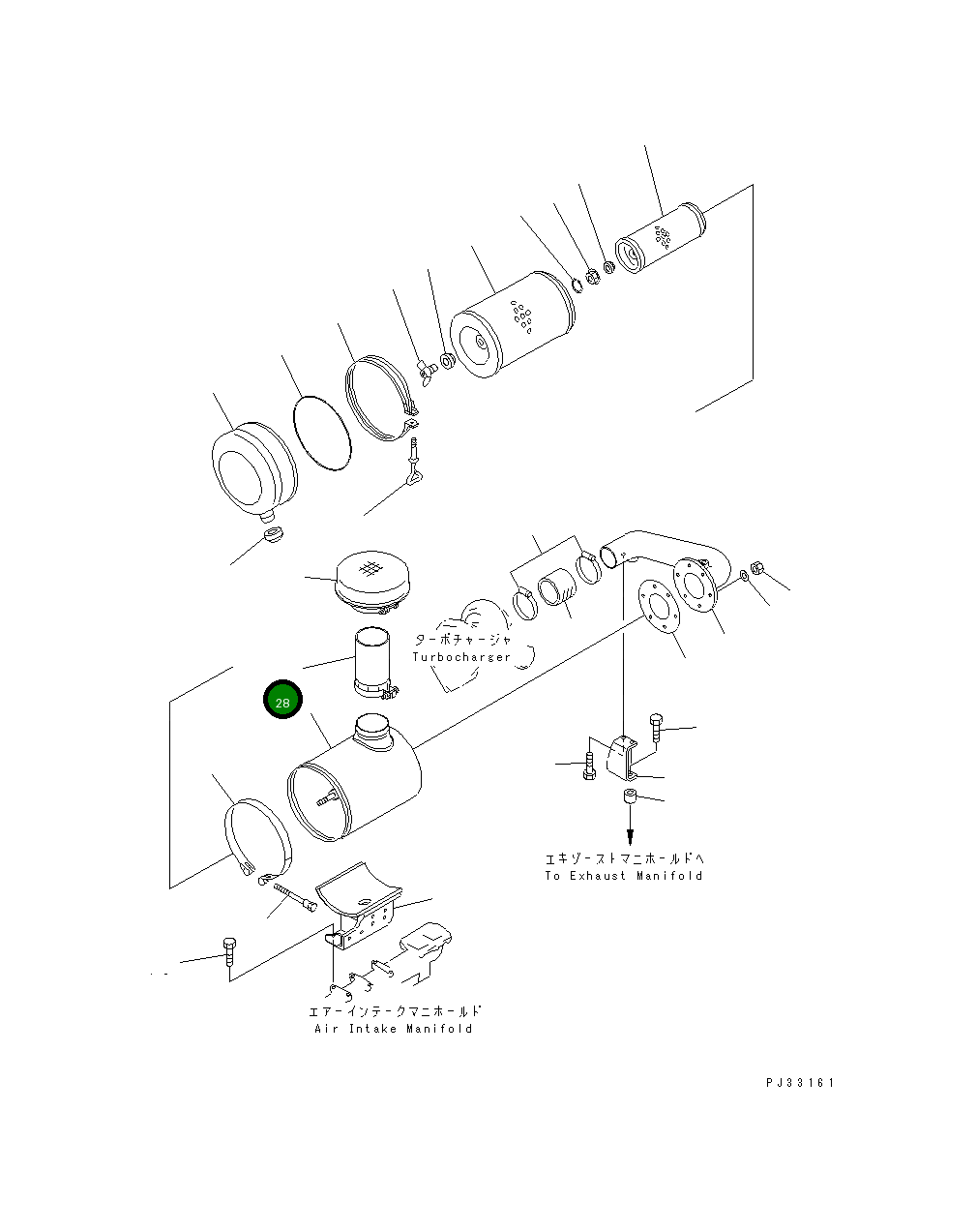 ターボチャージャ
Turbocharger

28

エキゾーストマニホールドへ
To Exhaust Manifold

エアーインテークマニホールド
Air Intake Manifold

PJ33161