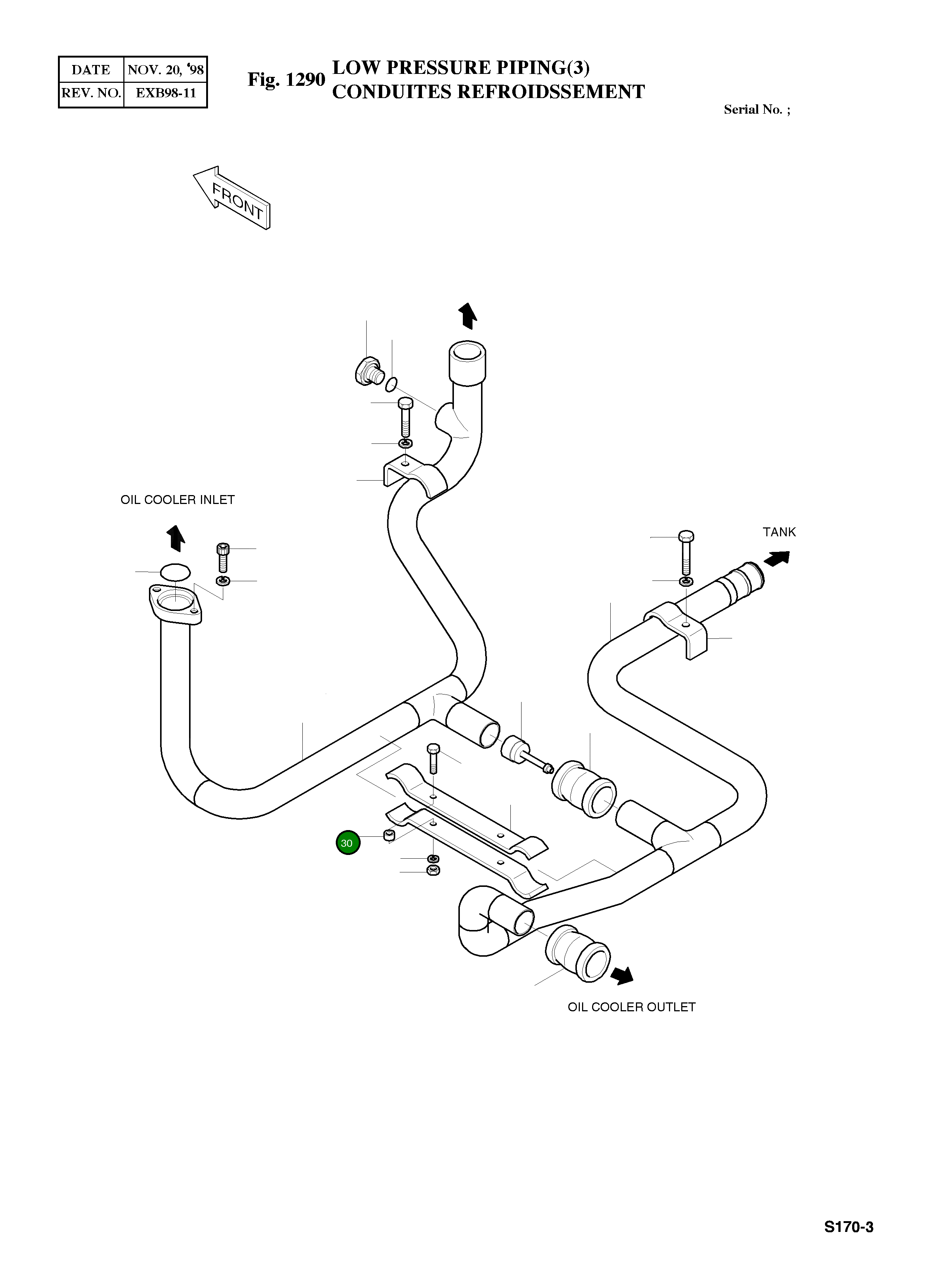 | DATE | NOV. 20, '98 |
|---|---|
| REV. NO. | EXB98-11 |

Fig. 1290 LOW PRESSURE PIPING(3)
CONDUITES REFROIDSSEMENT

Serial No. ;

FRONT

OIL COOLER INLET

TANK

30

OIL COOLER OUTLET

S170-3