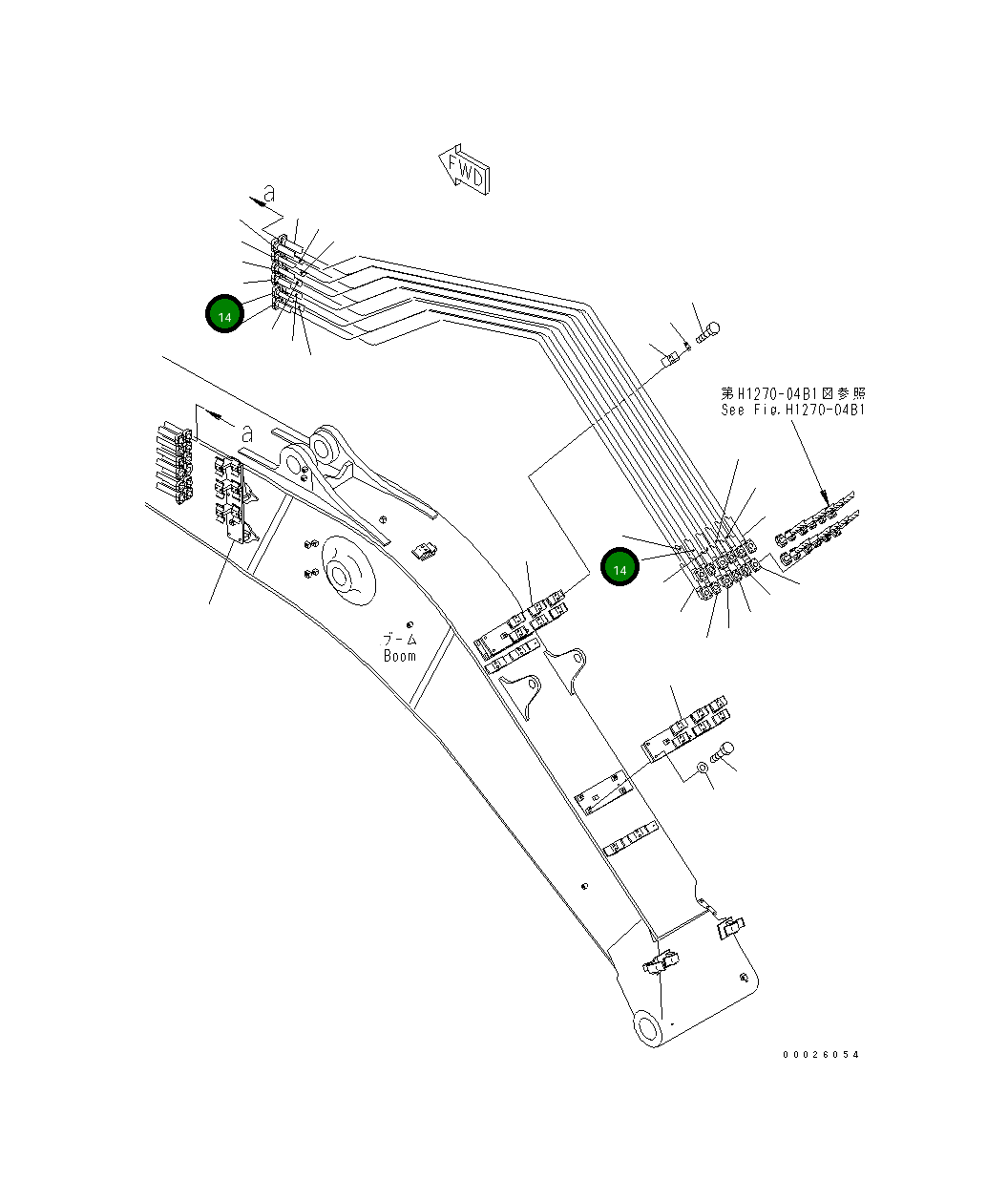 FWD

a

14

第H1270-04B1図参照
See Fig.H1270-04B1

a

14

ブーム
Boom

00026054