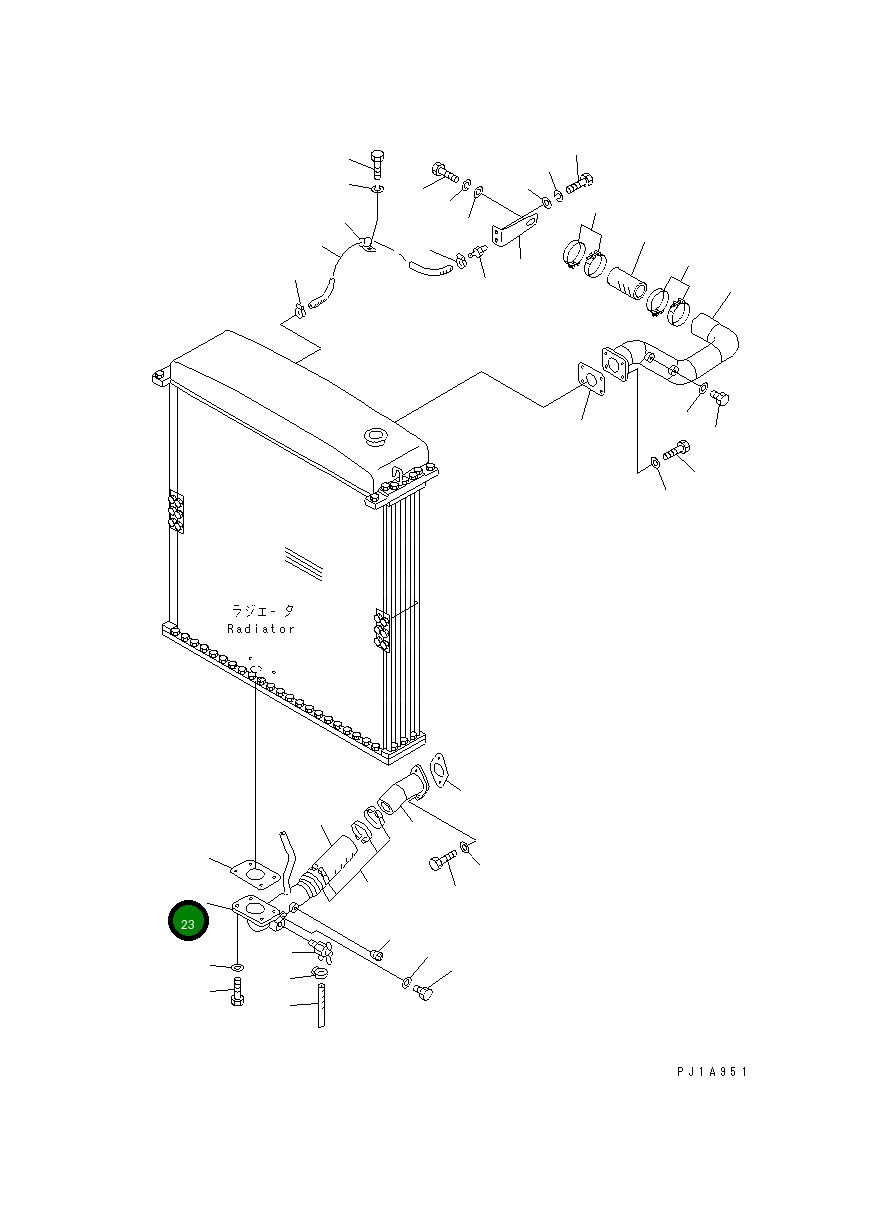 ラジエータ
Radiator

23

PJ1A951