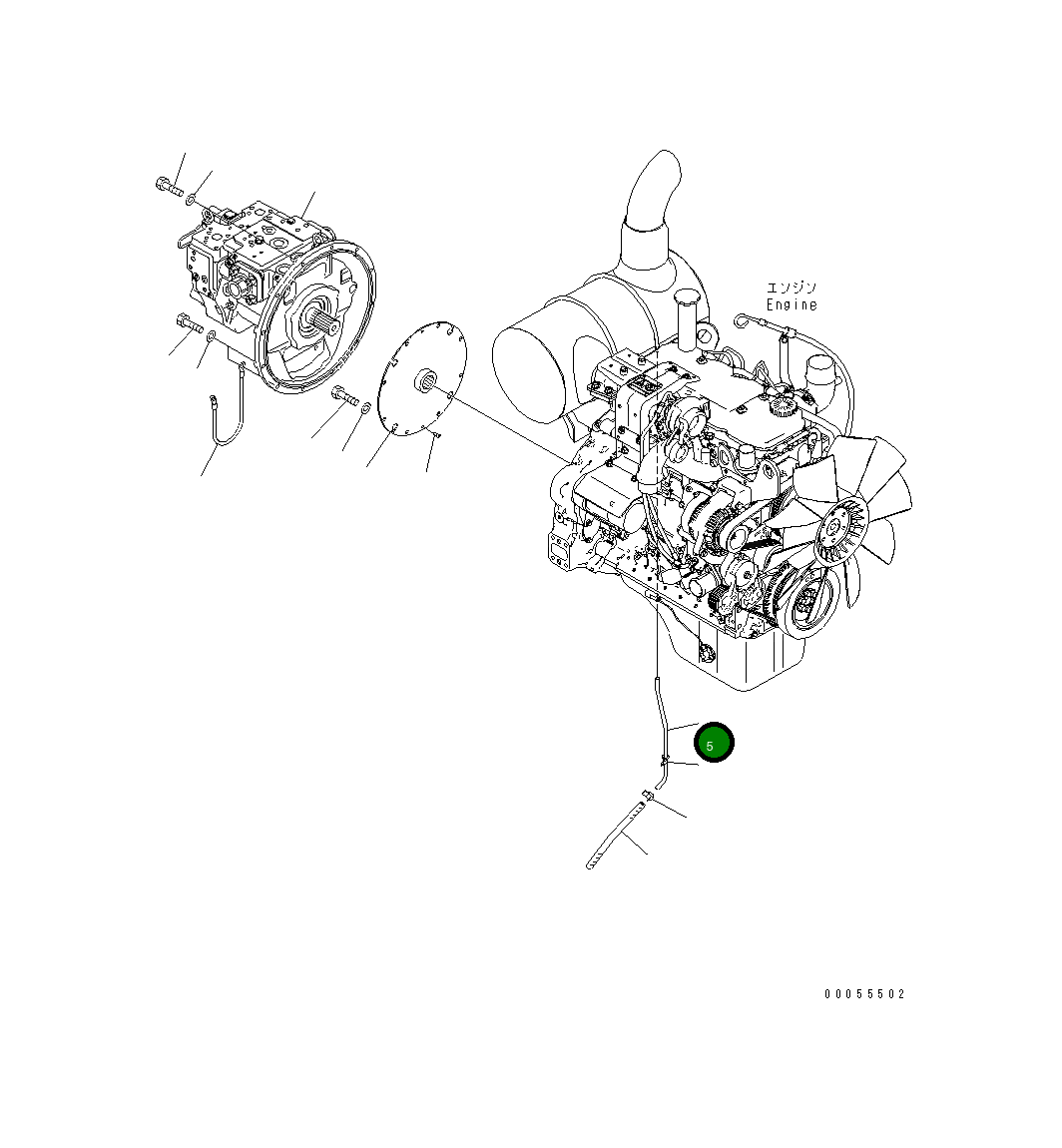 エンジン
Engine

5

00055502