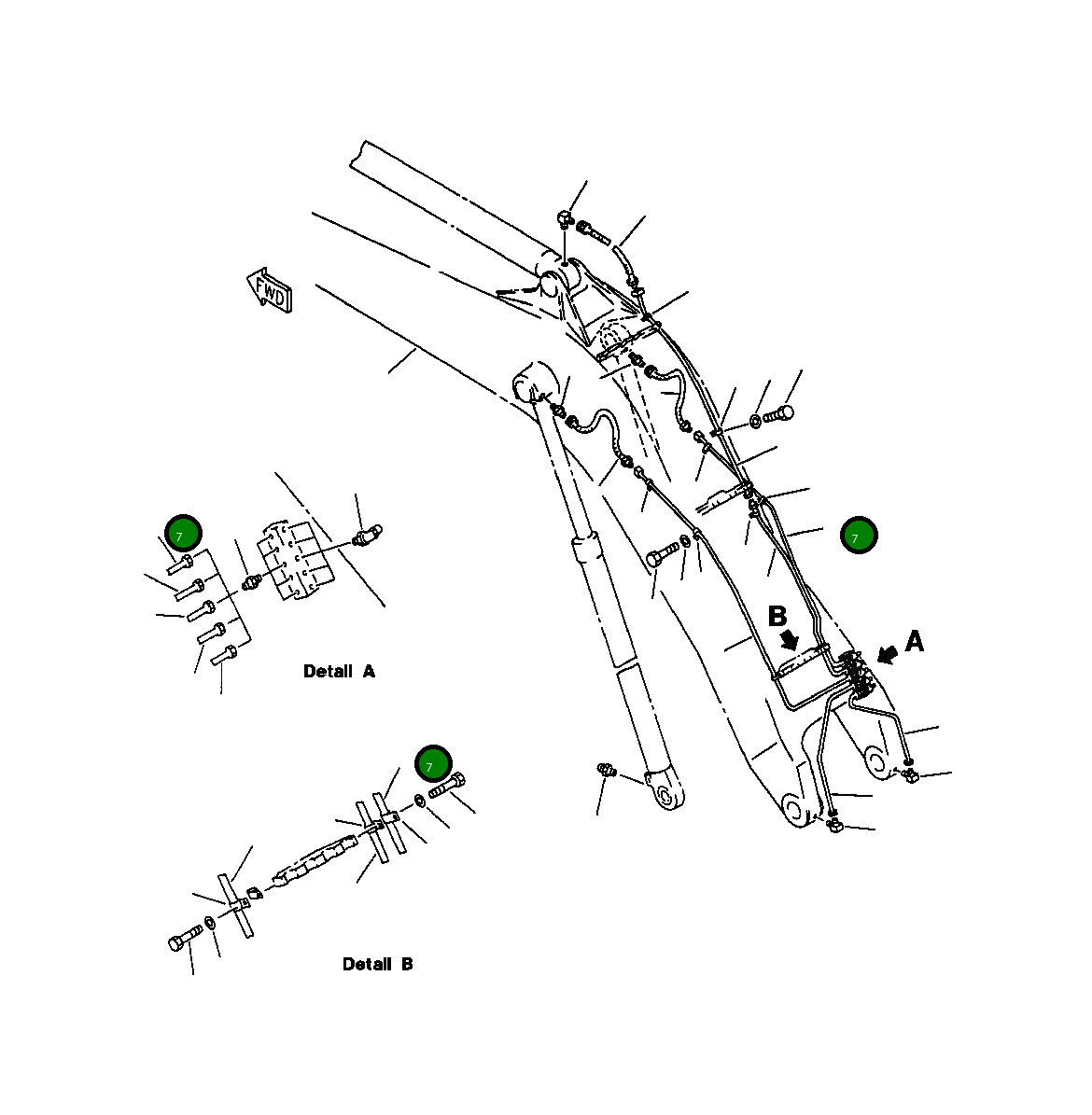 FWD

7

7

B

A

Detail A

7

Detail B