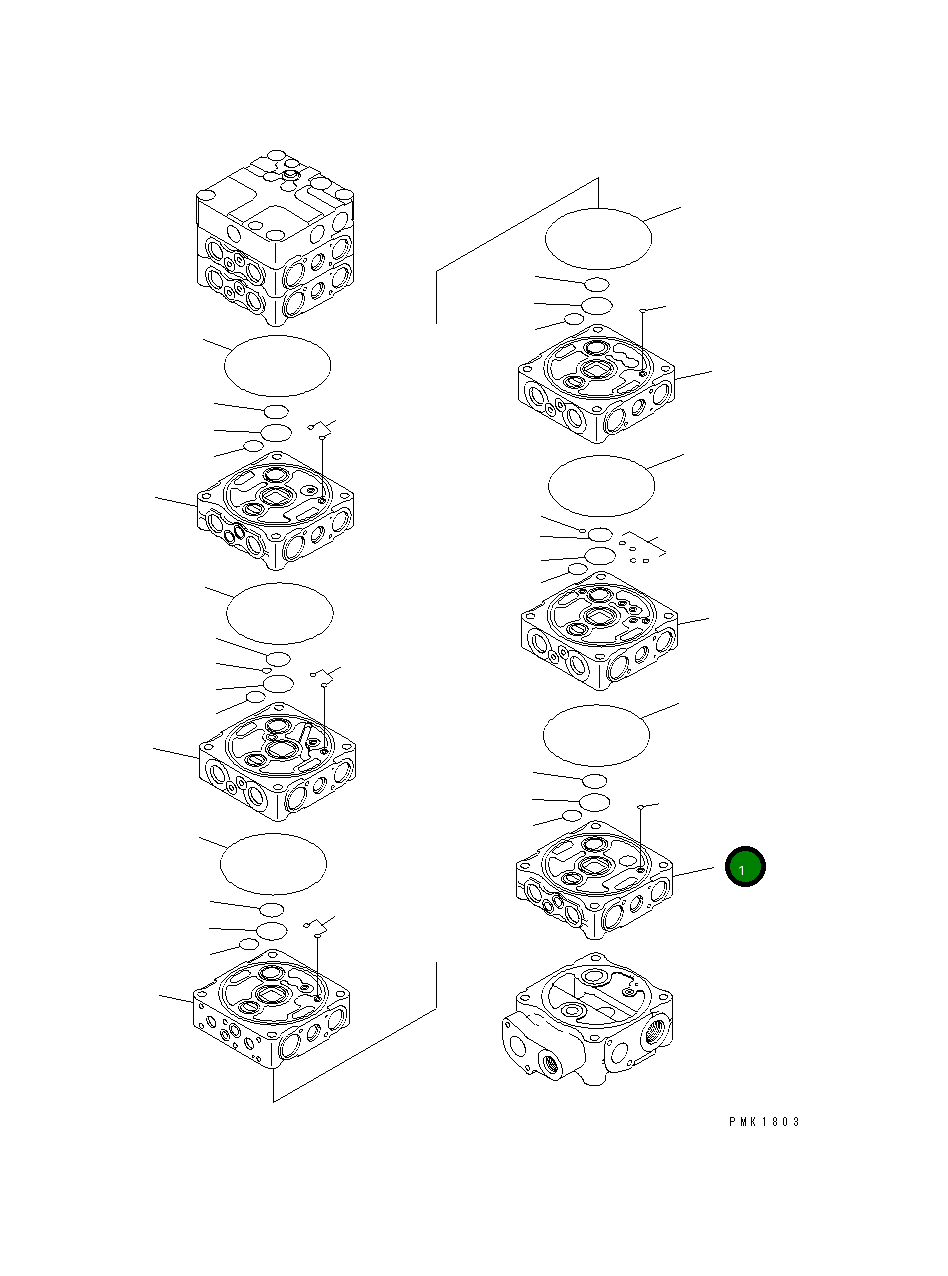 1

PMK1803