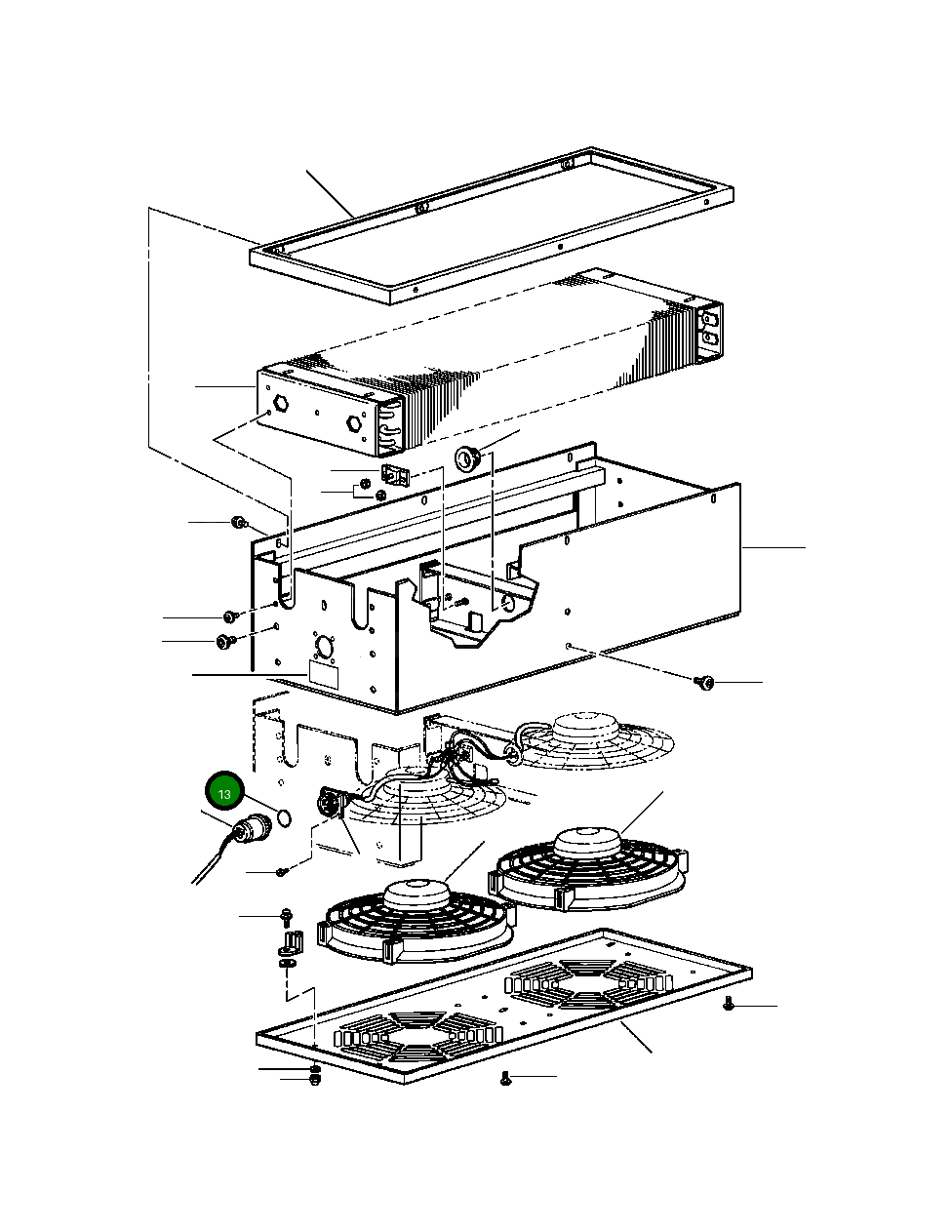 13