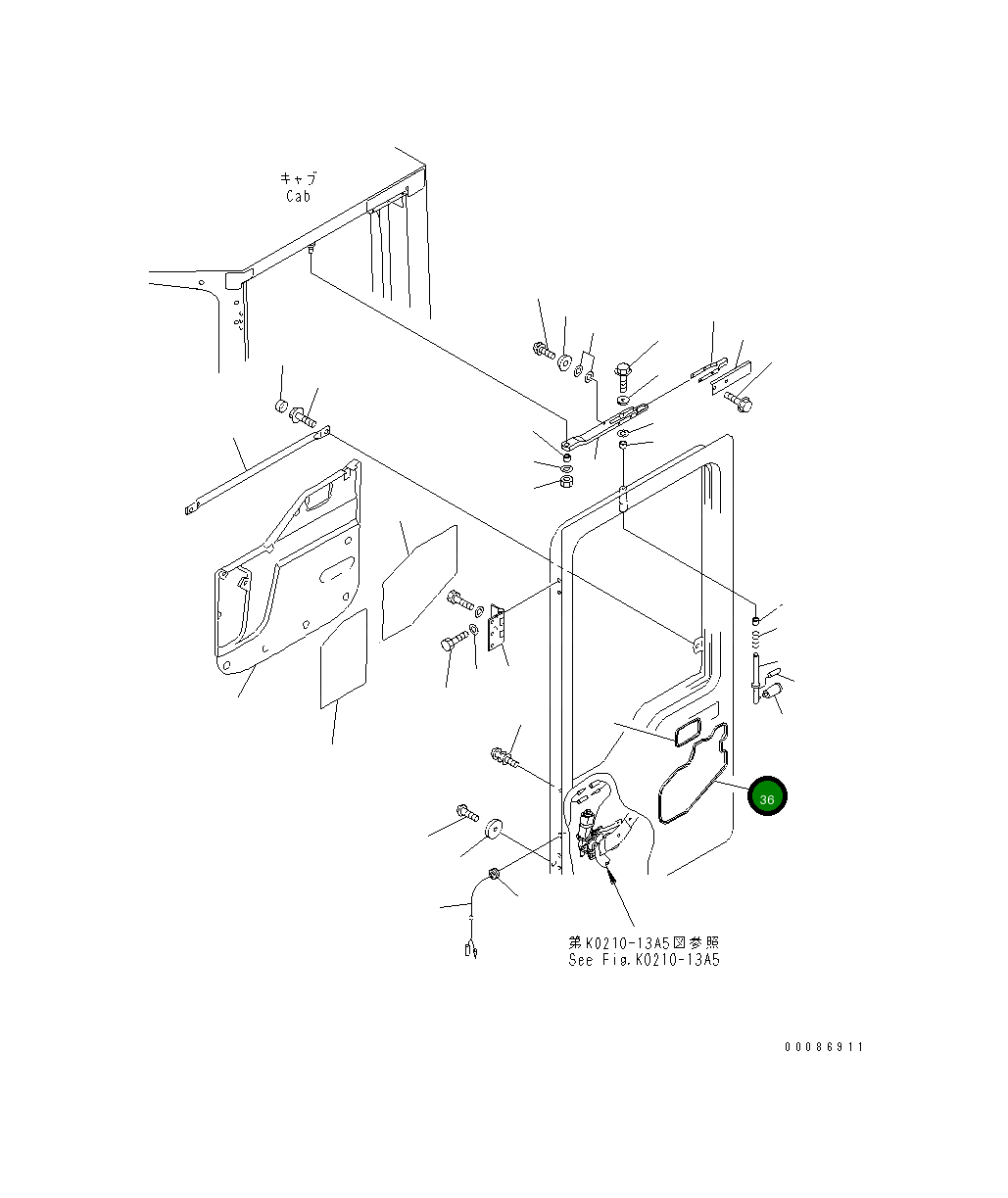 キャブ
Cab

36

第K0210-13A5図参照
See Fig.K0210-13A5

00086911