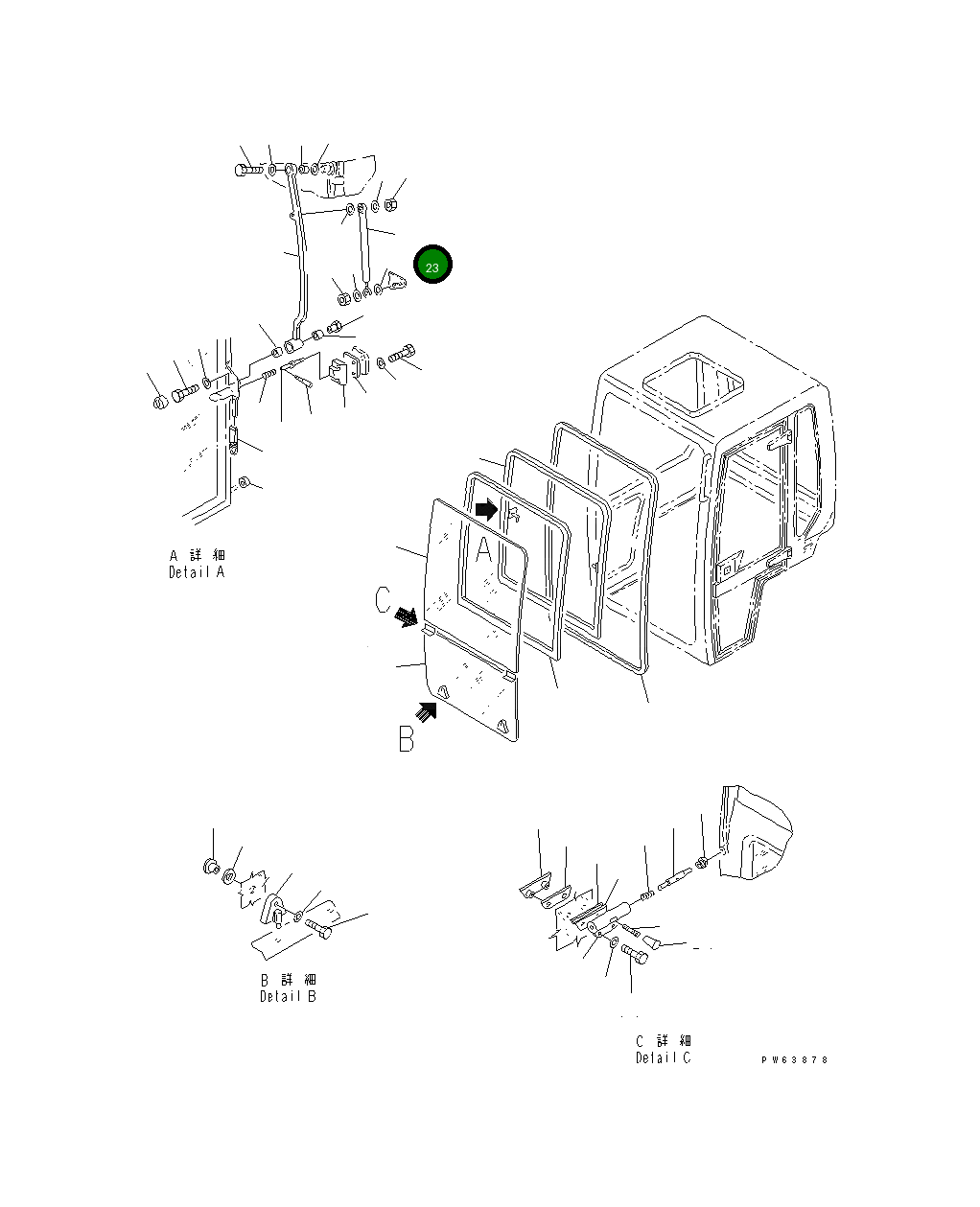 23

A 詳 細
Detail A

A

C

B

B 詳 細
Detail B

C 詳 細
Detail C

PW63878