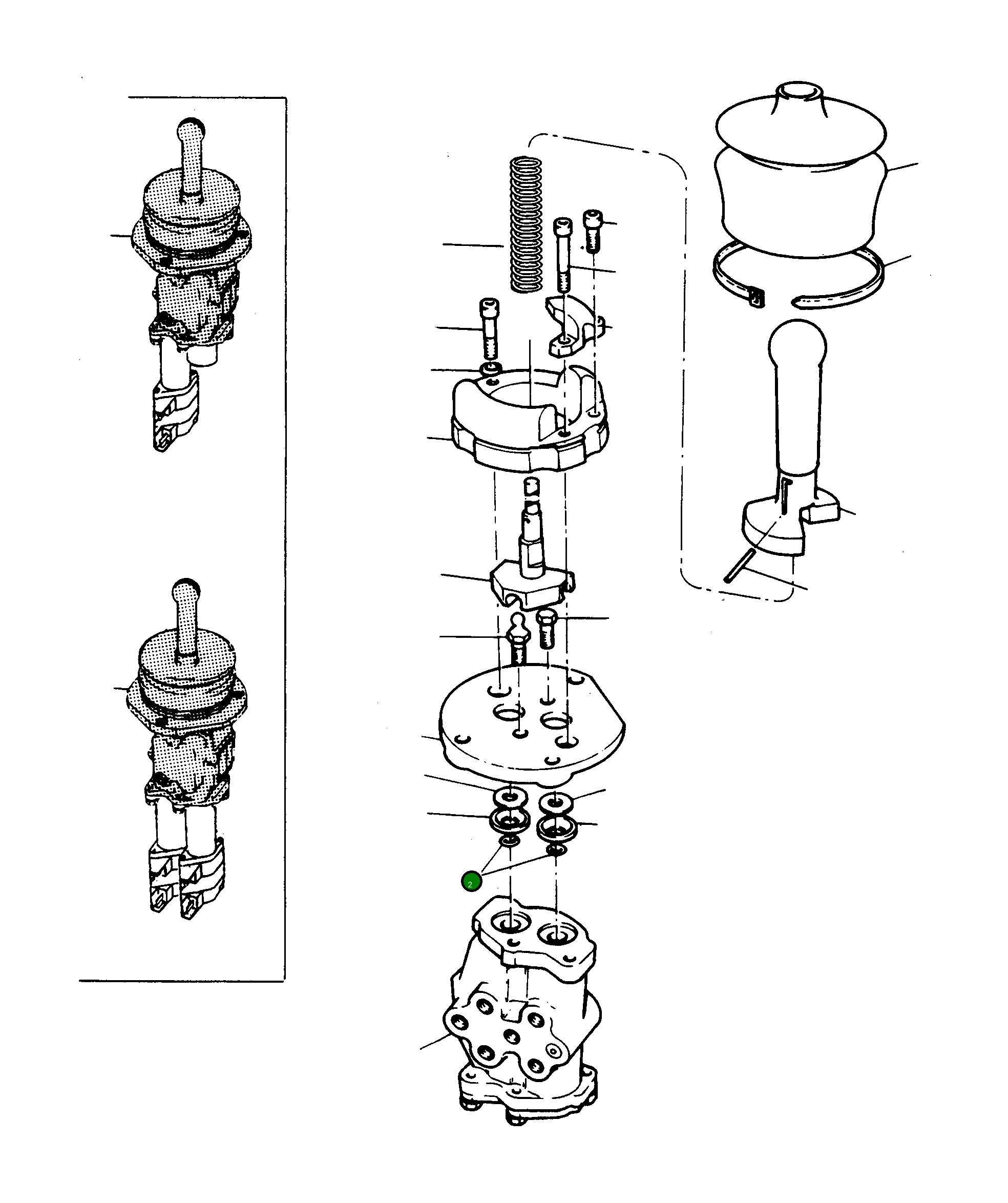 2