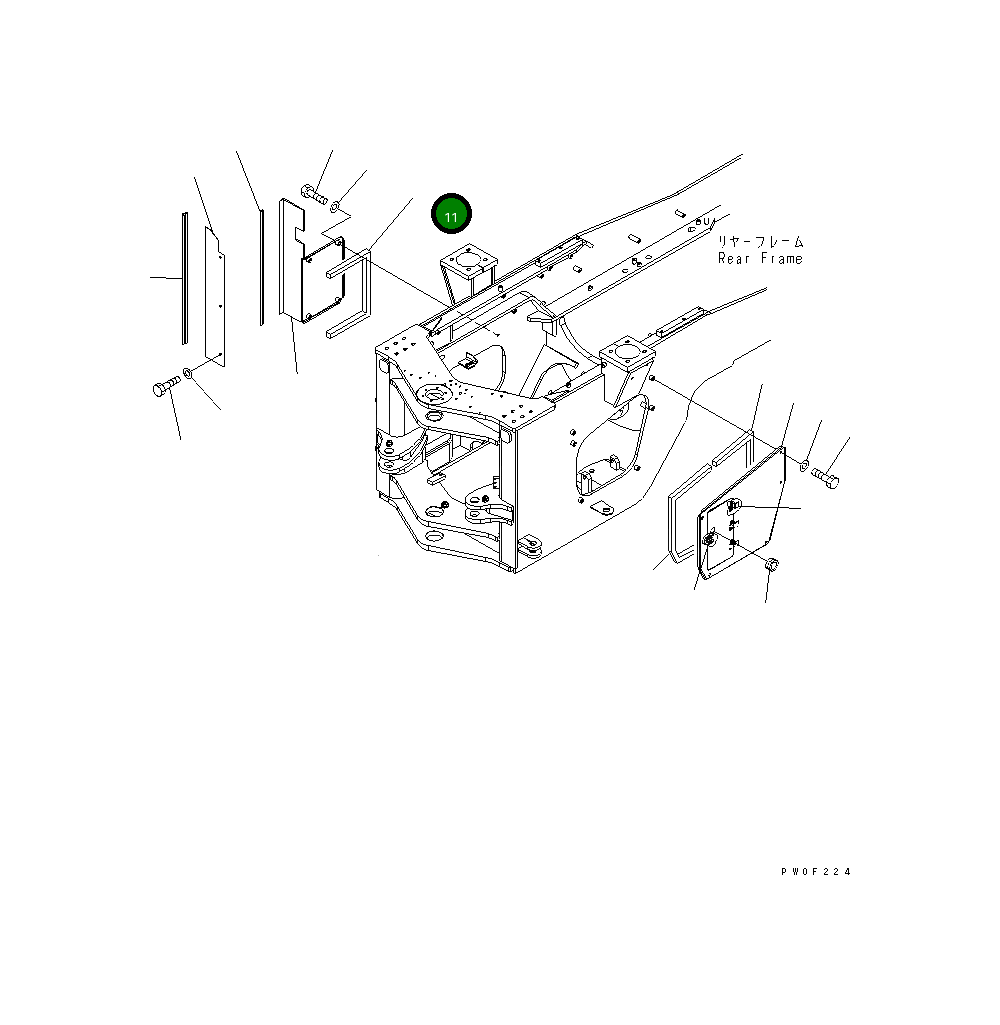 11

リヤーフレーム
Rear Frame

PW0F224