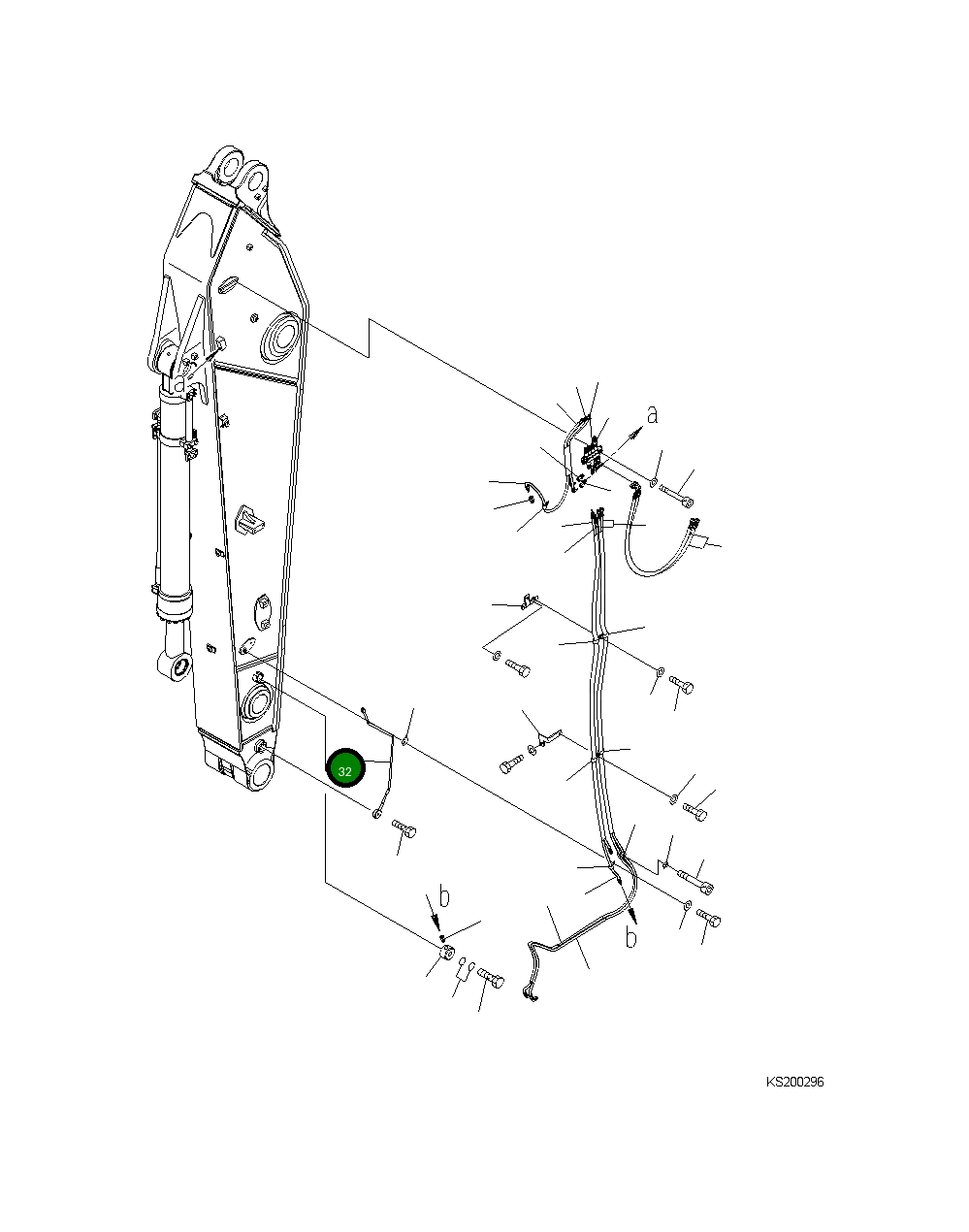 a

a

32

b

b

KS200296