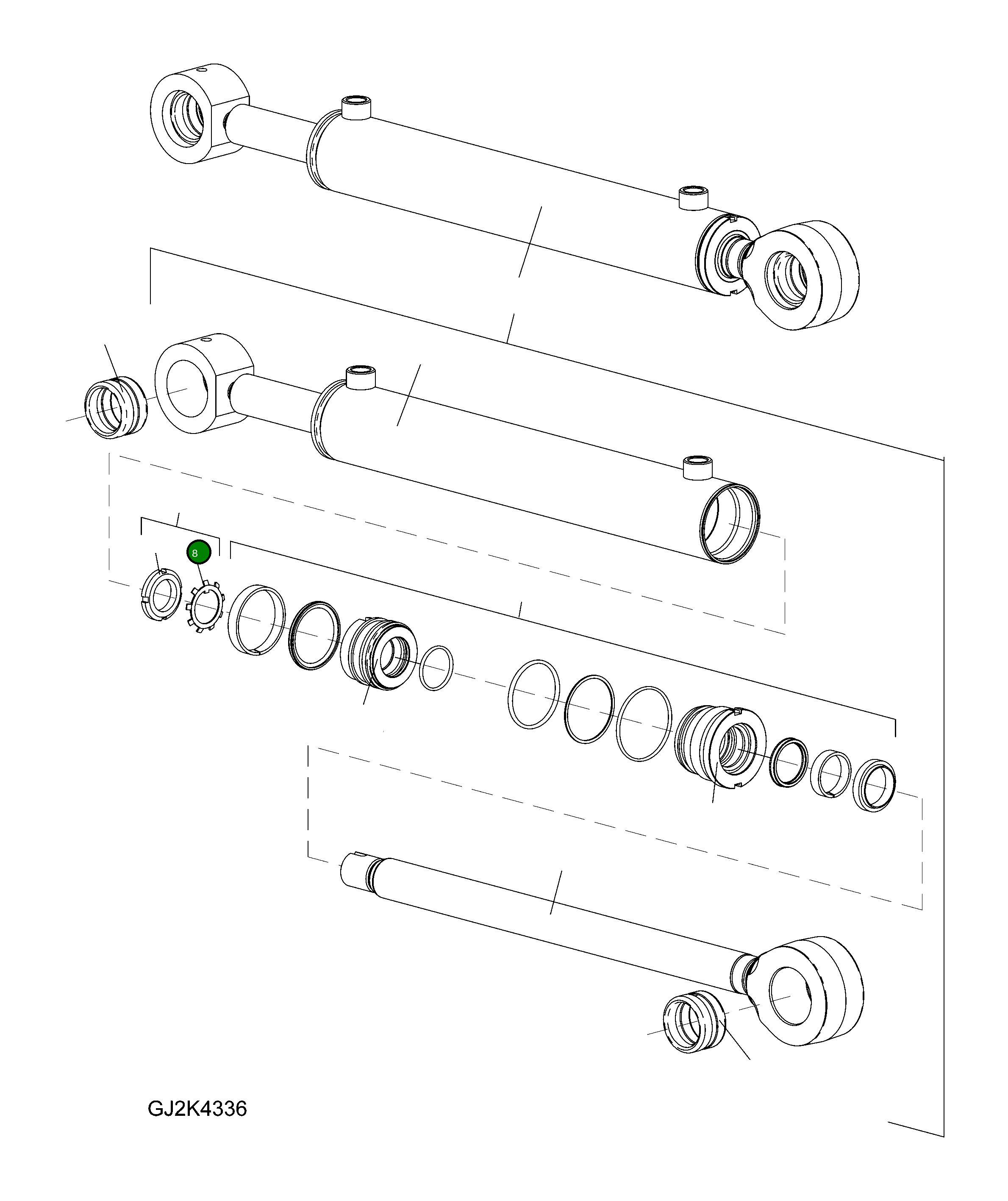 8

GJ2K4336