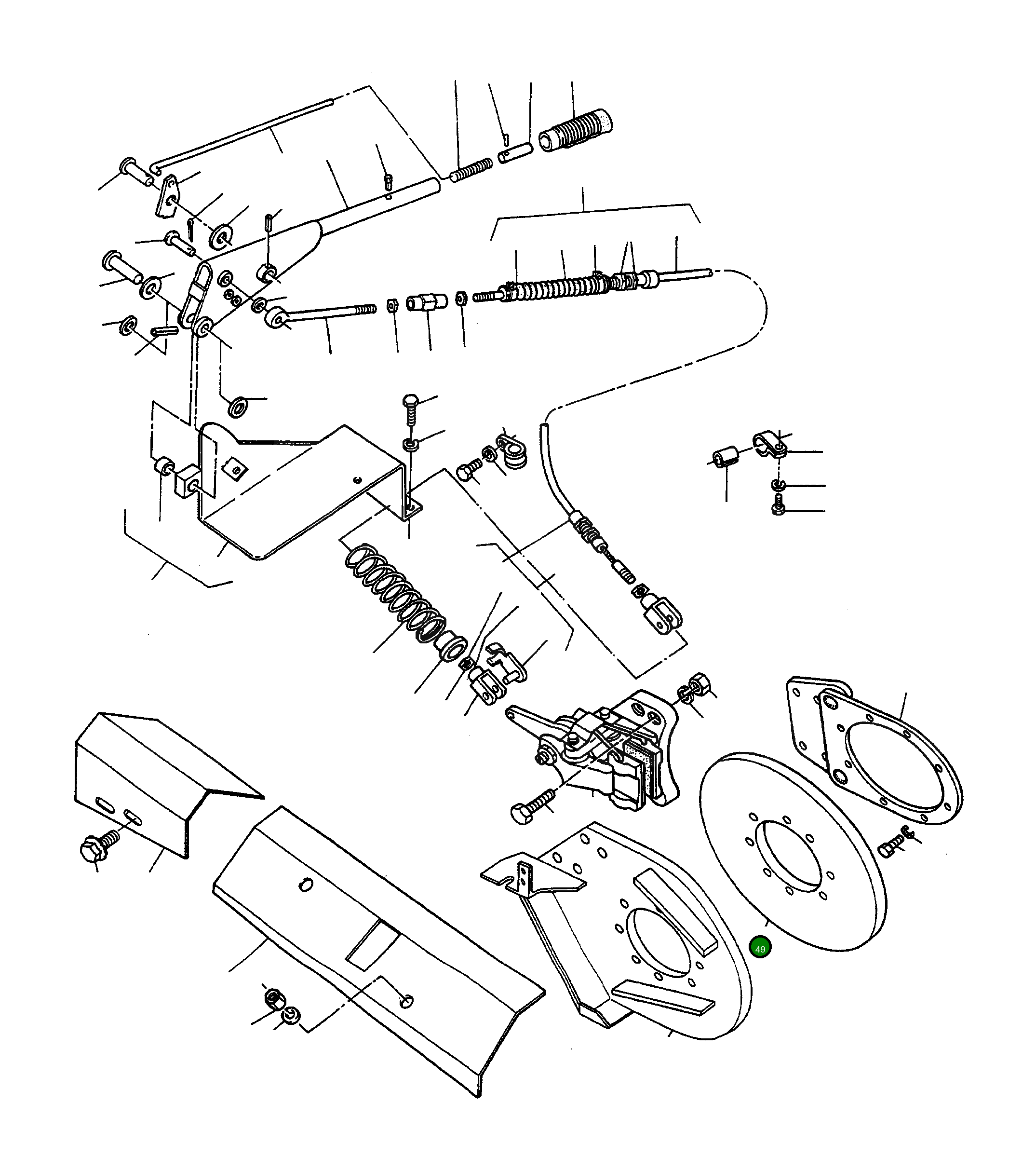 49