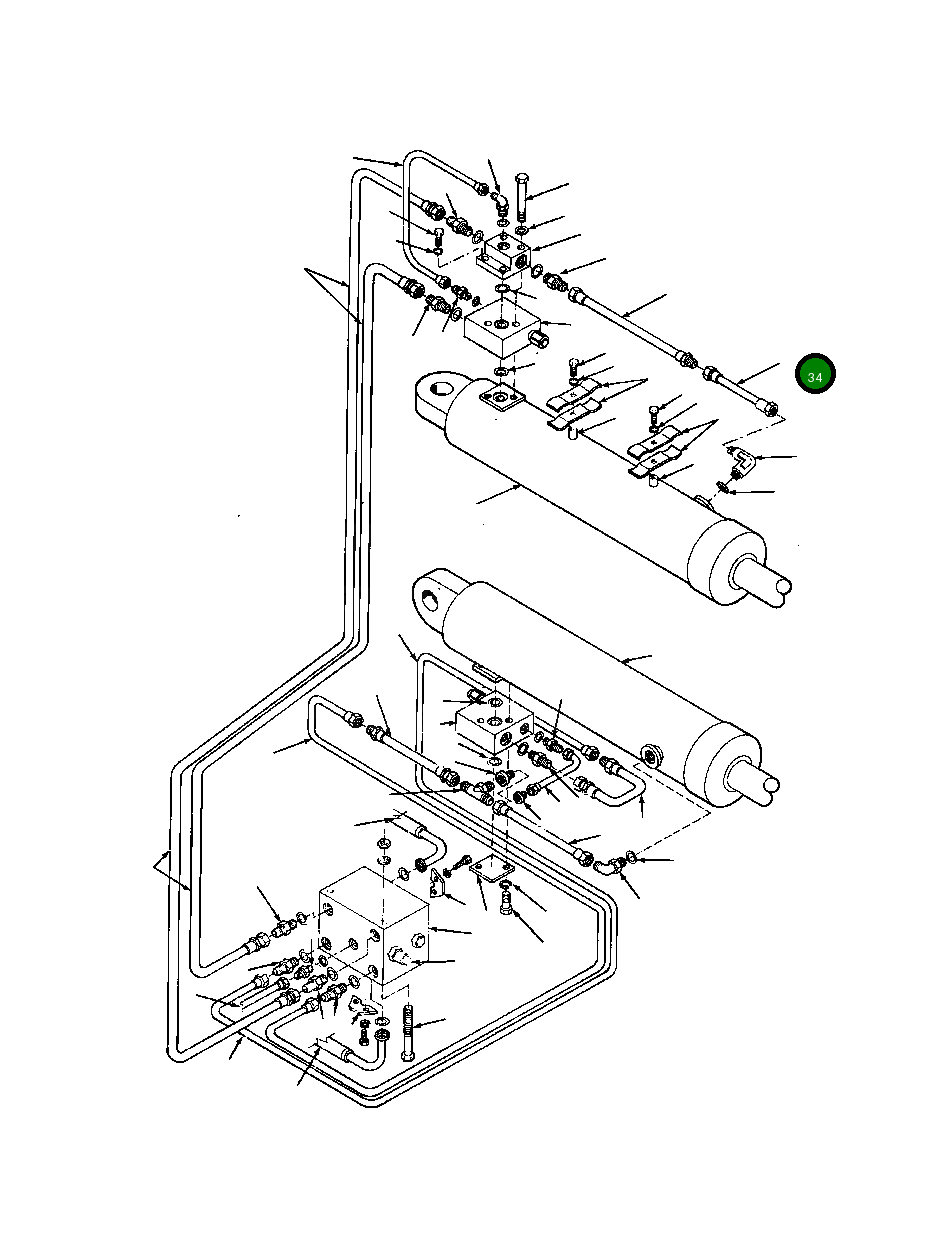 34