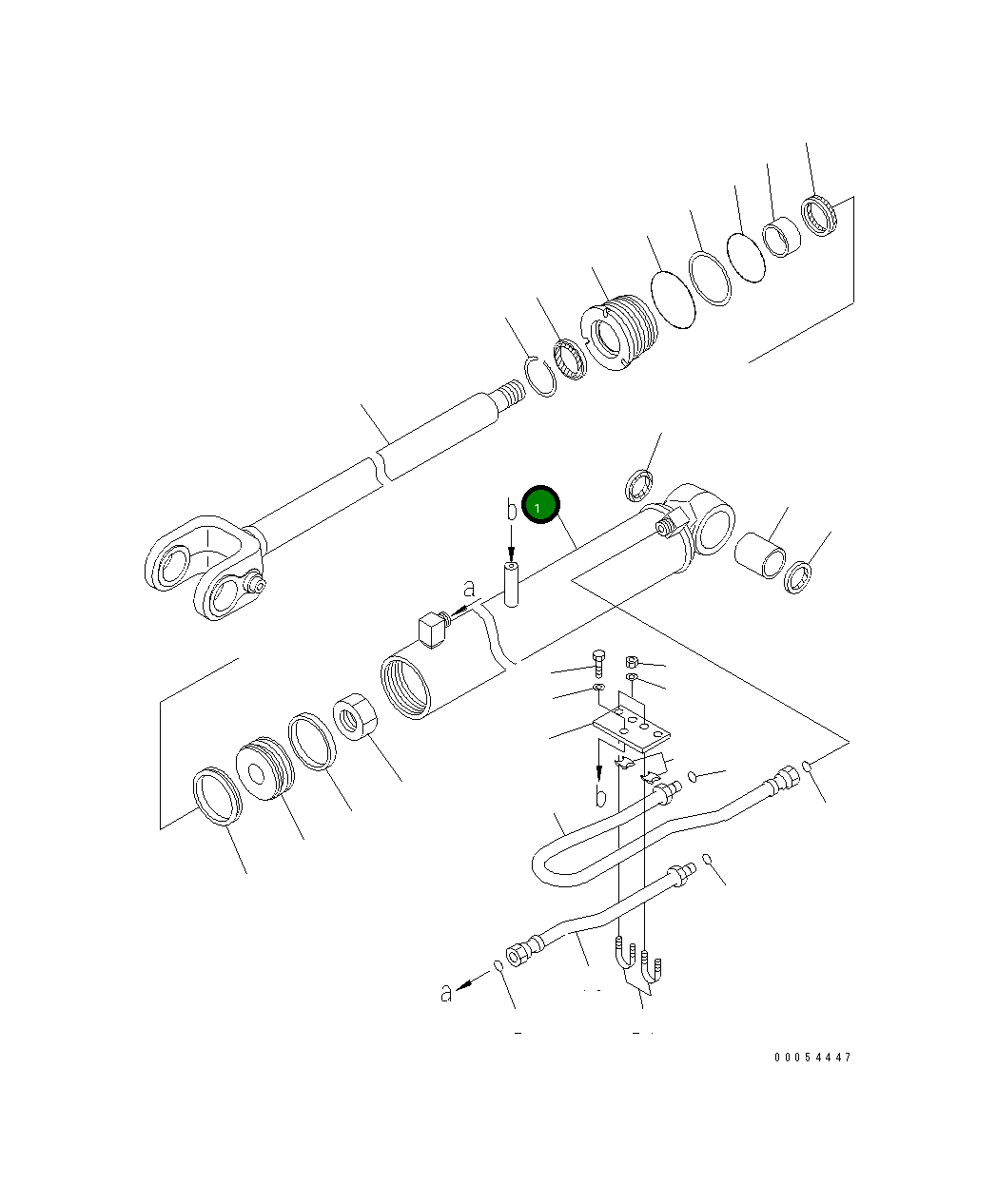 b
1
a
b
a
00054447