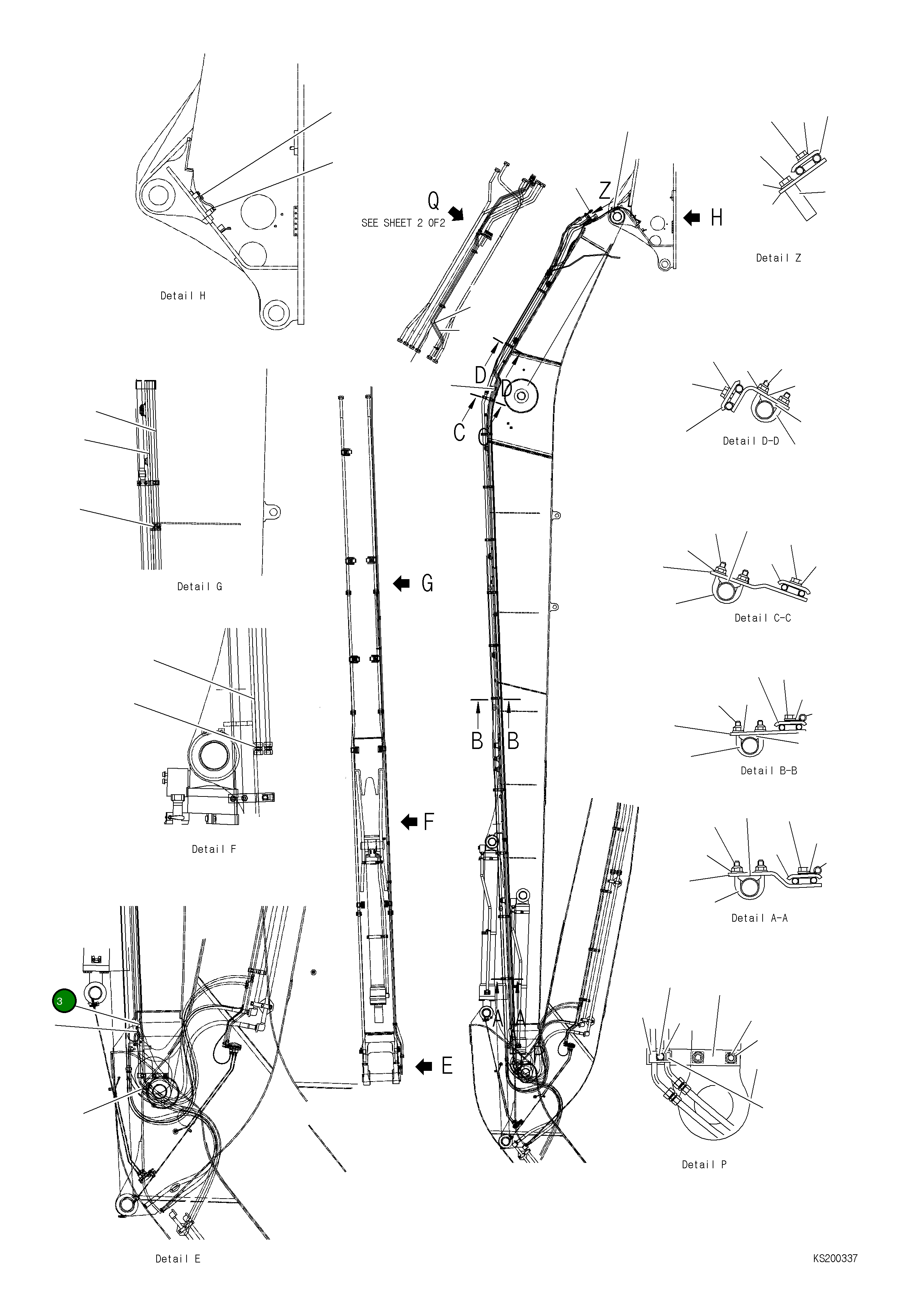 Detail H

Q
SEE SHEET 2 OF2

Z

H

Detail Z

D
D
C
C

Detail D-D

Detail G

G

Detail C-C

B
B

Detail B-B

Detail F

F

Detail A-A

3

A
A

E

Detail P

Detail E

KS200337