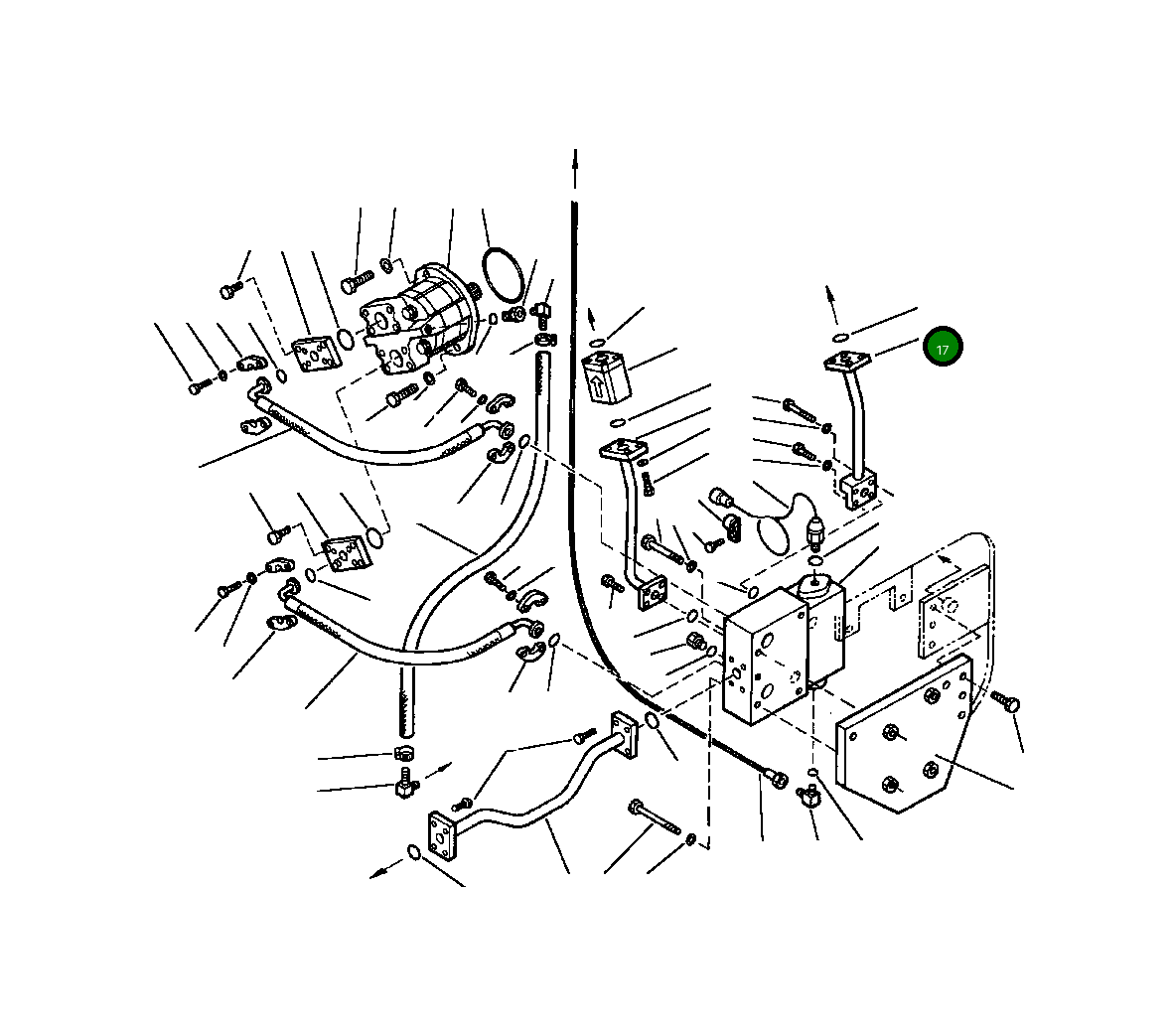 17