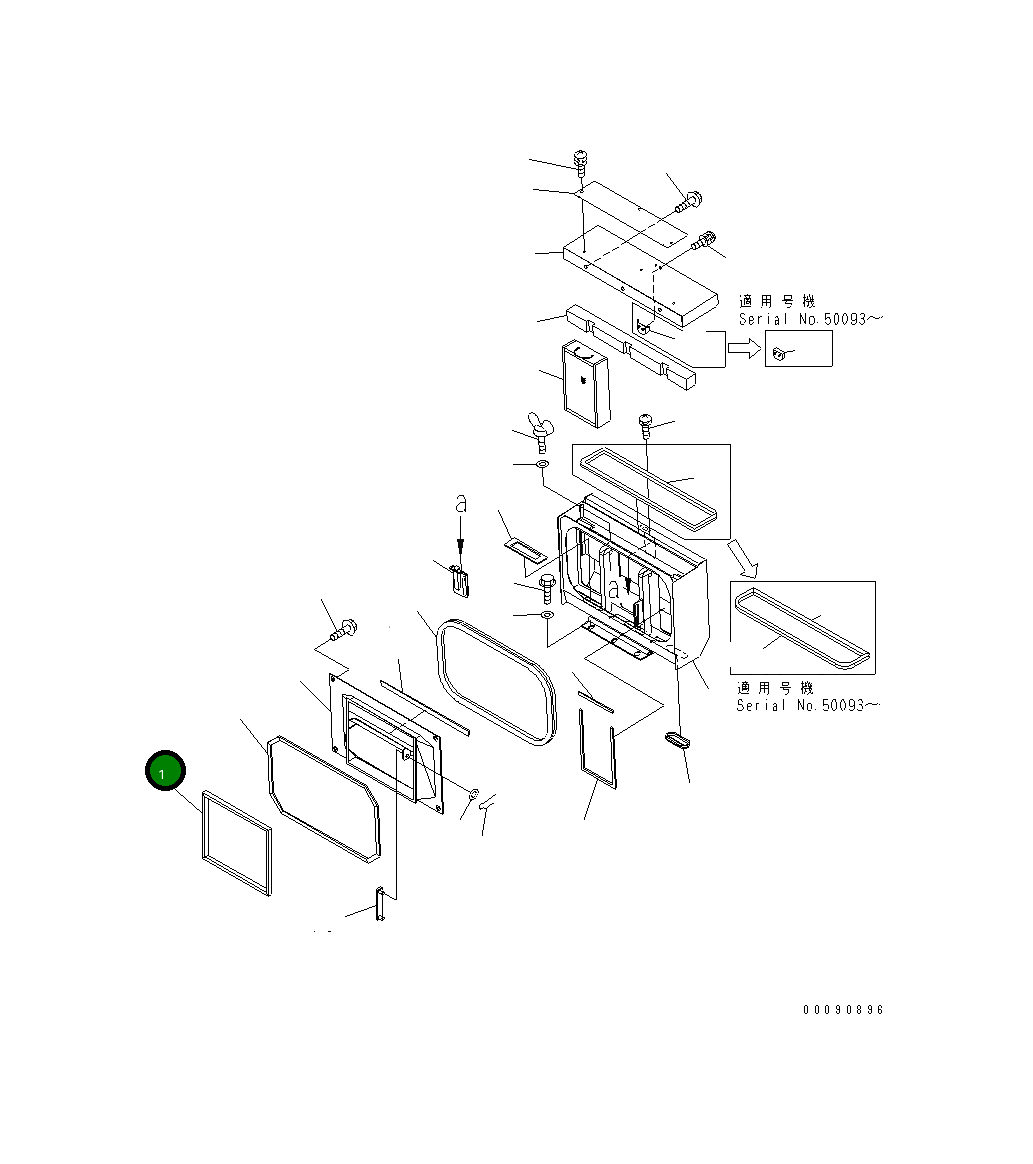 適用号機
Serial No.50093~

a

a

適用号機
Serial No.50093~

1

00090896