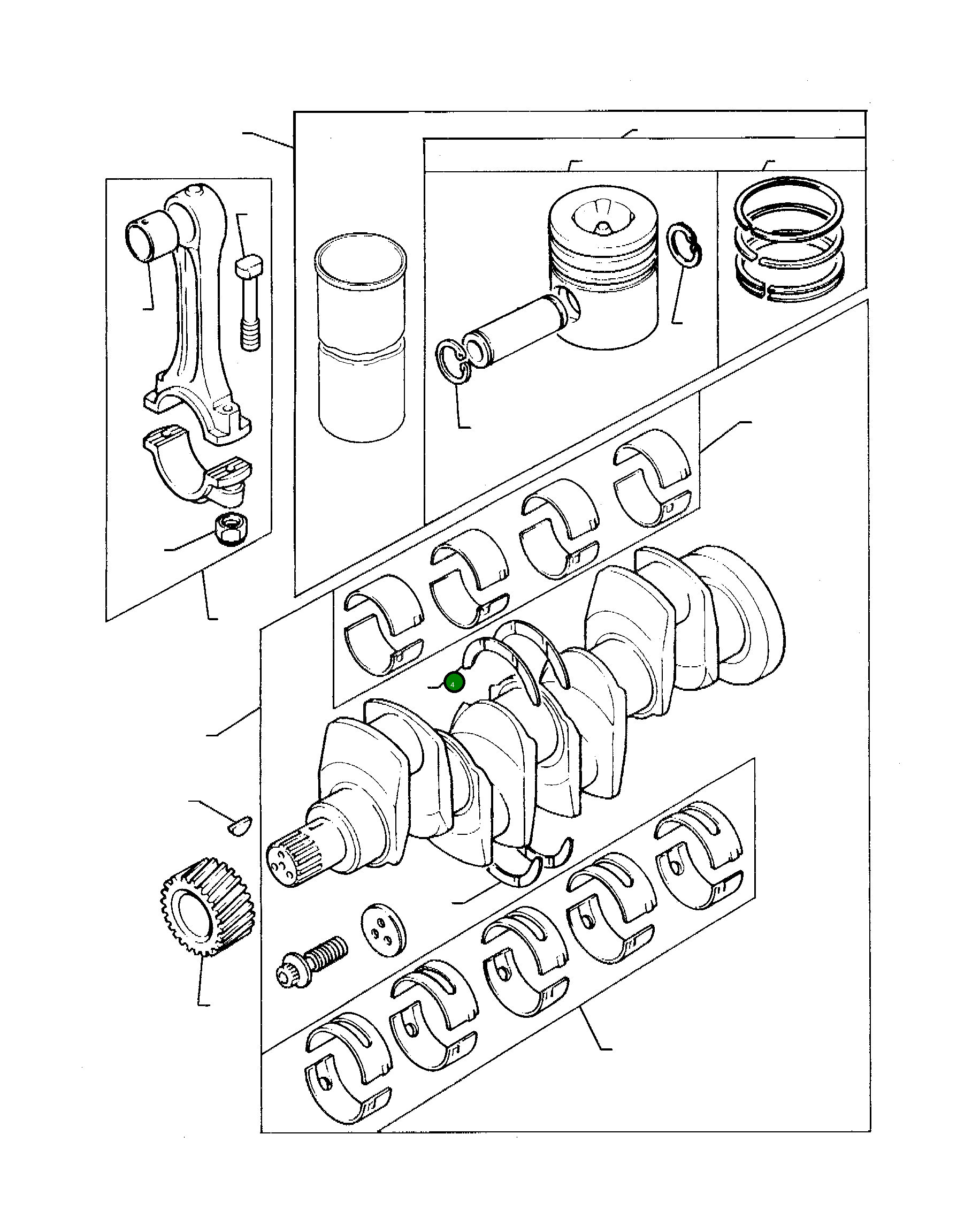 4