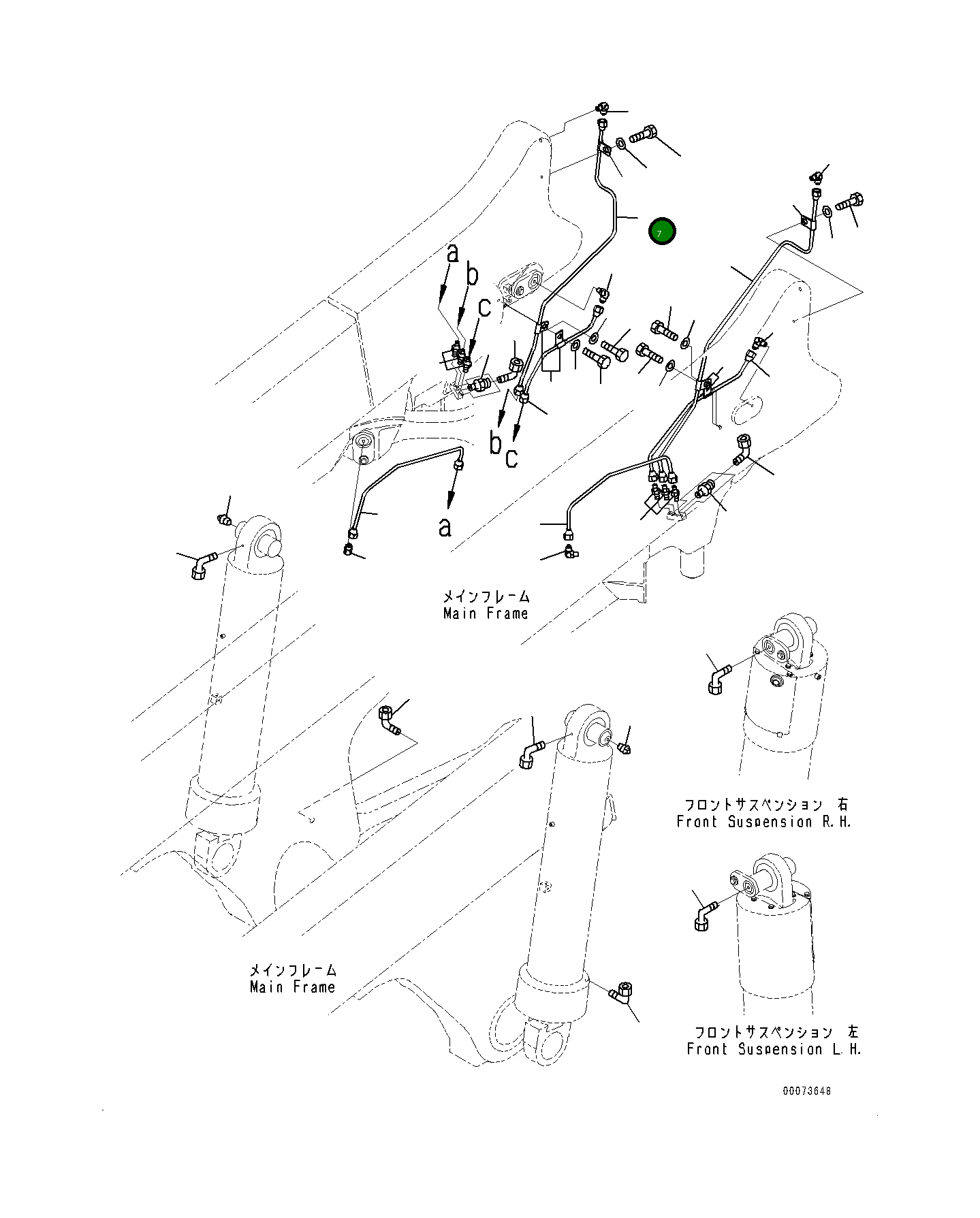 7

a
b
c

b
c

a

メインフレーム
Main Frame

フロントサスペンション 右
Front Suspension R.H.

メインフレーム
Main Frame

フロントサスペンション 左
Front Suspension L.H.

00073648