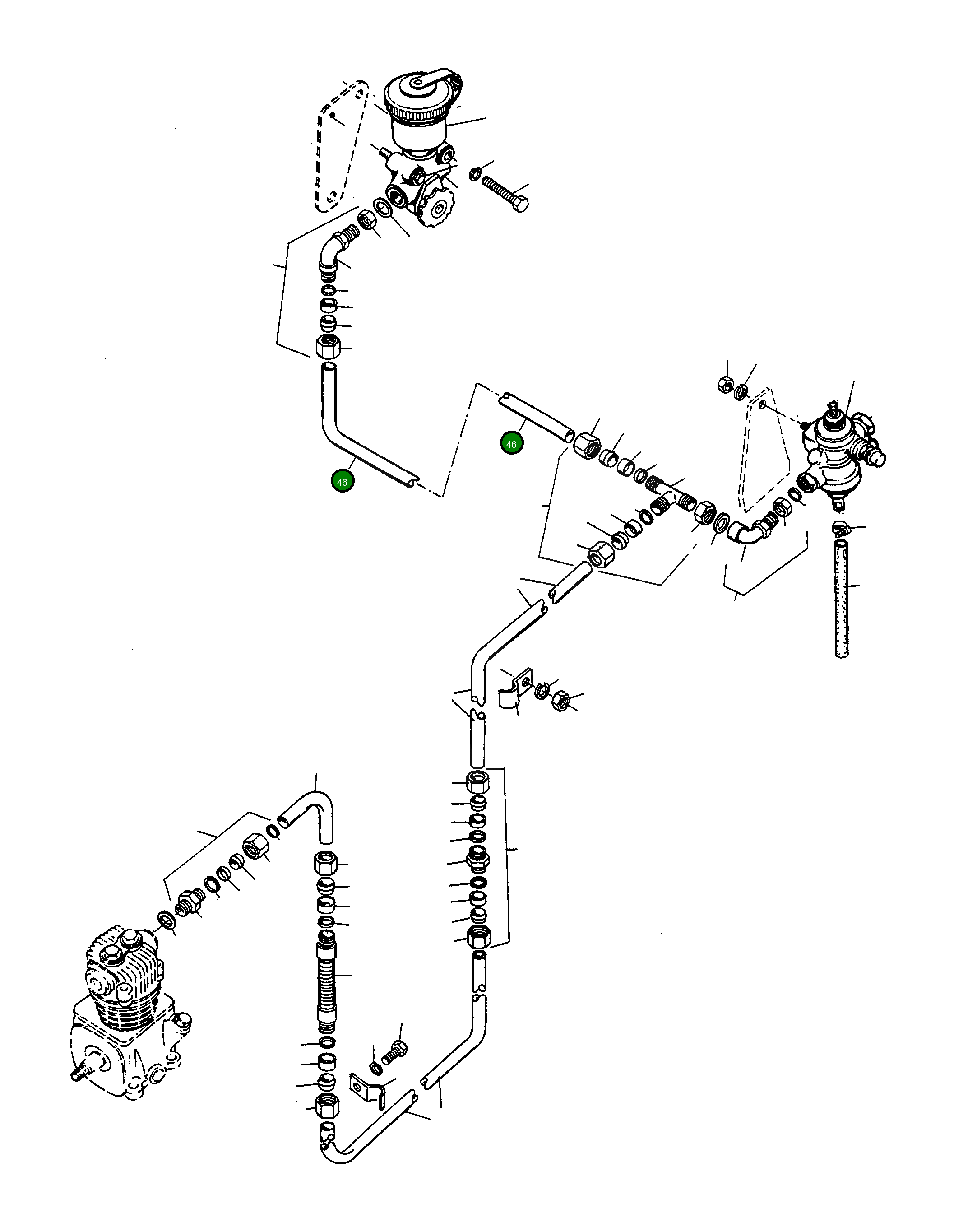 46

46