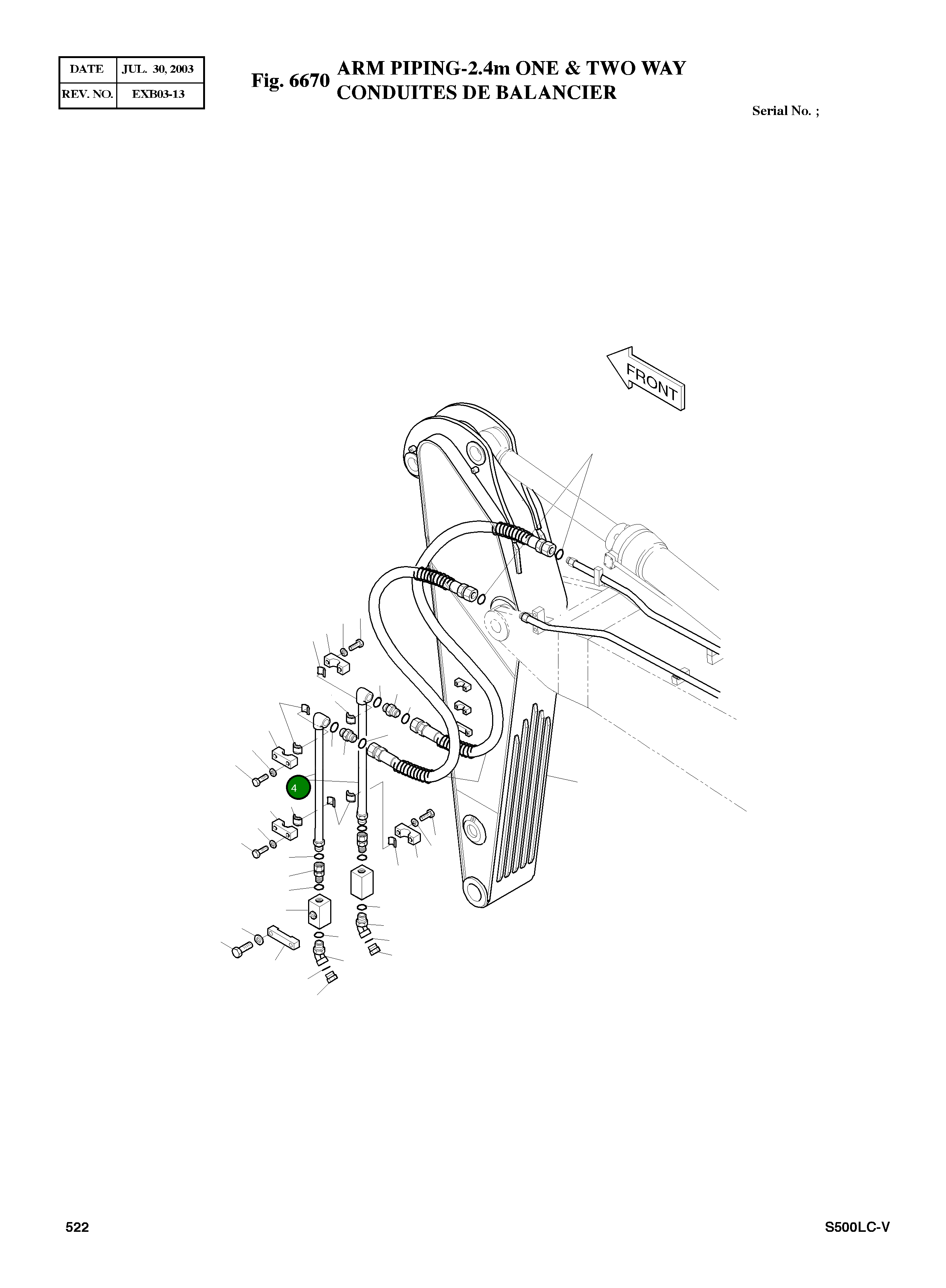 | DATE | JUL. 30, 2003 |
|---|---|
| REV. NO. | EXB03-13 |

Fig. 6670 ARM PIPING-2.4m ONE & TWO WAY
CONDUITES DE BALANCIER

Serial No. ;

FRONT

4

522

S500LC-V