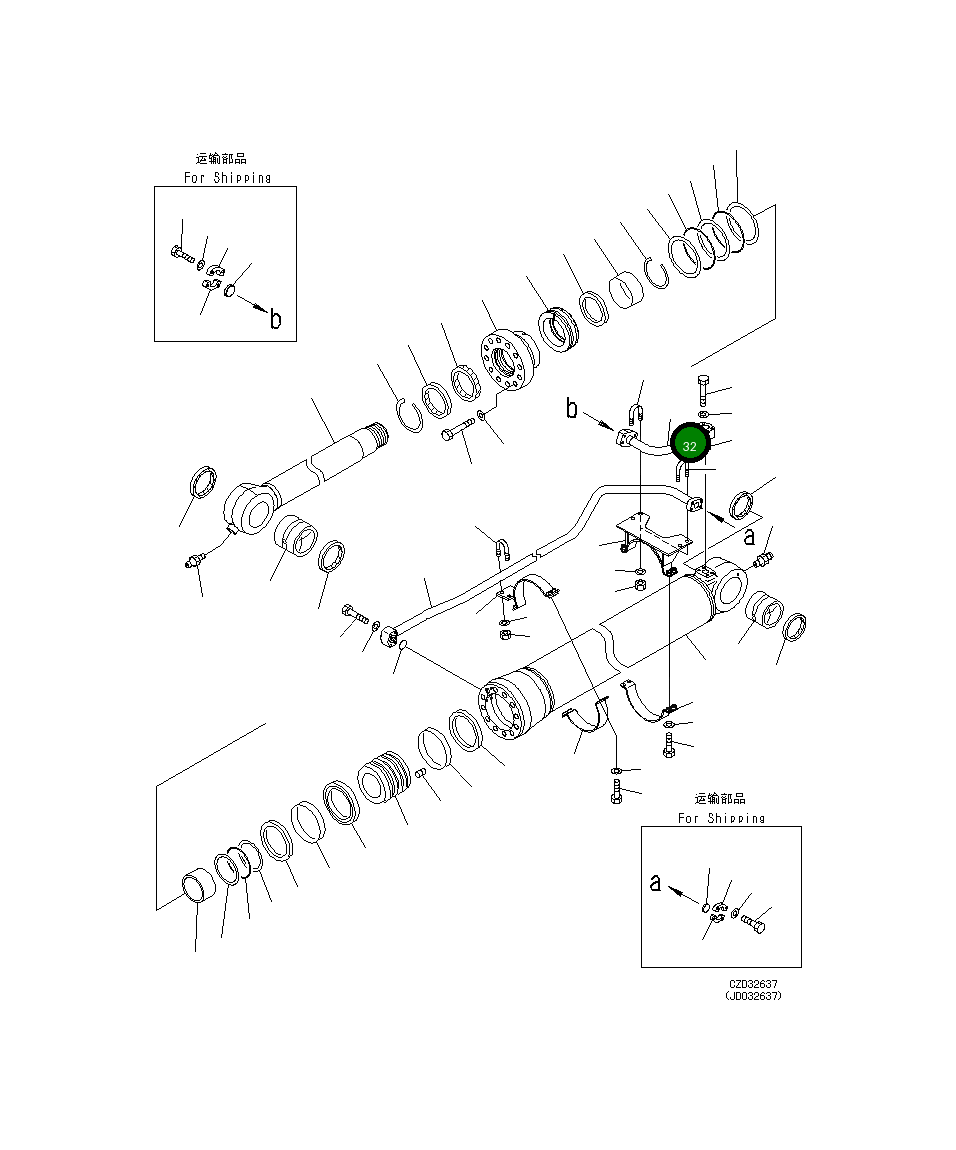 运输部品
For Shipping

b

b

32

a

运输部品
For Shipping

a

CZD32637
(JD032637)