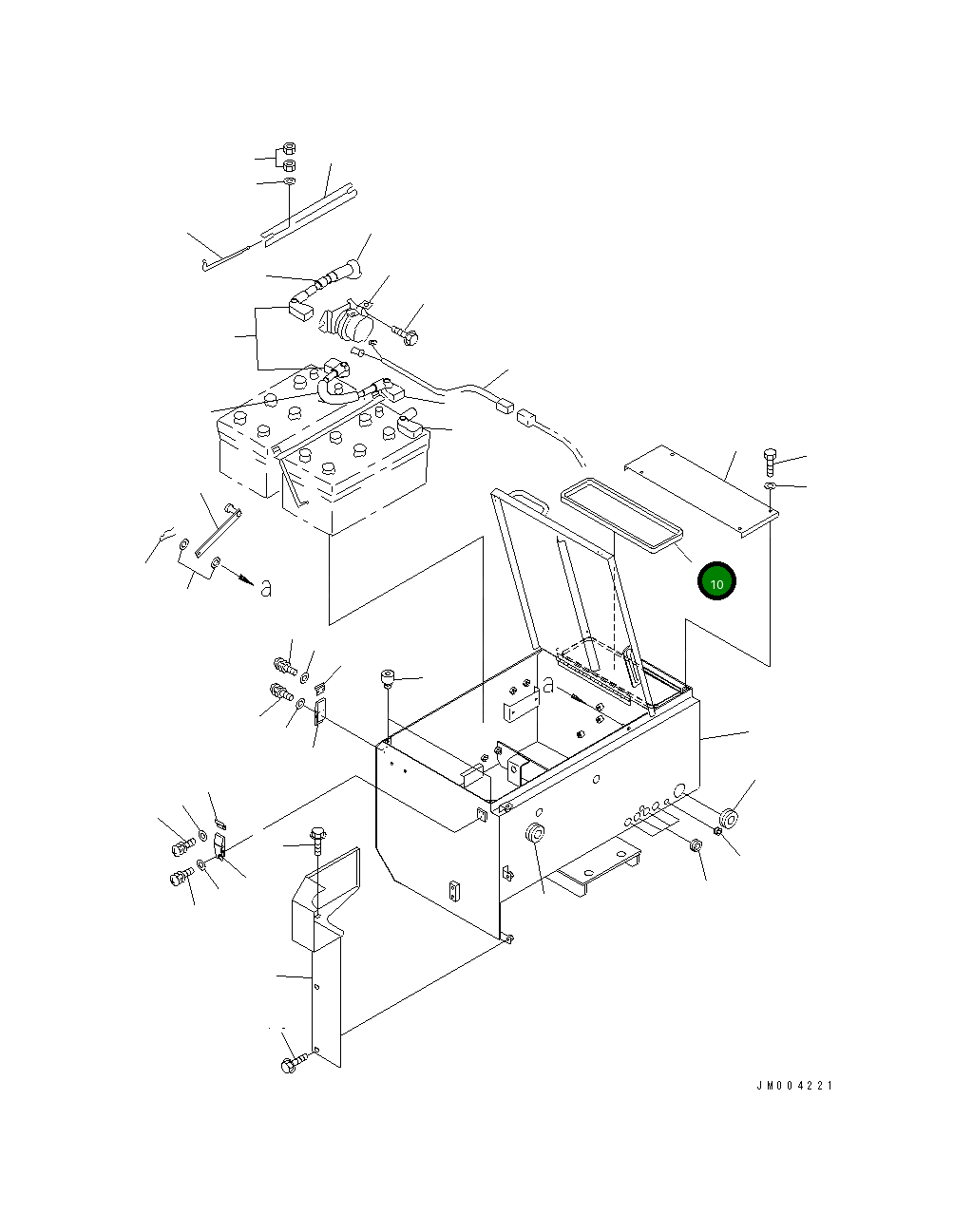 a
10
a
JM004221