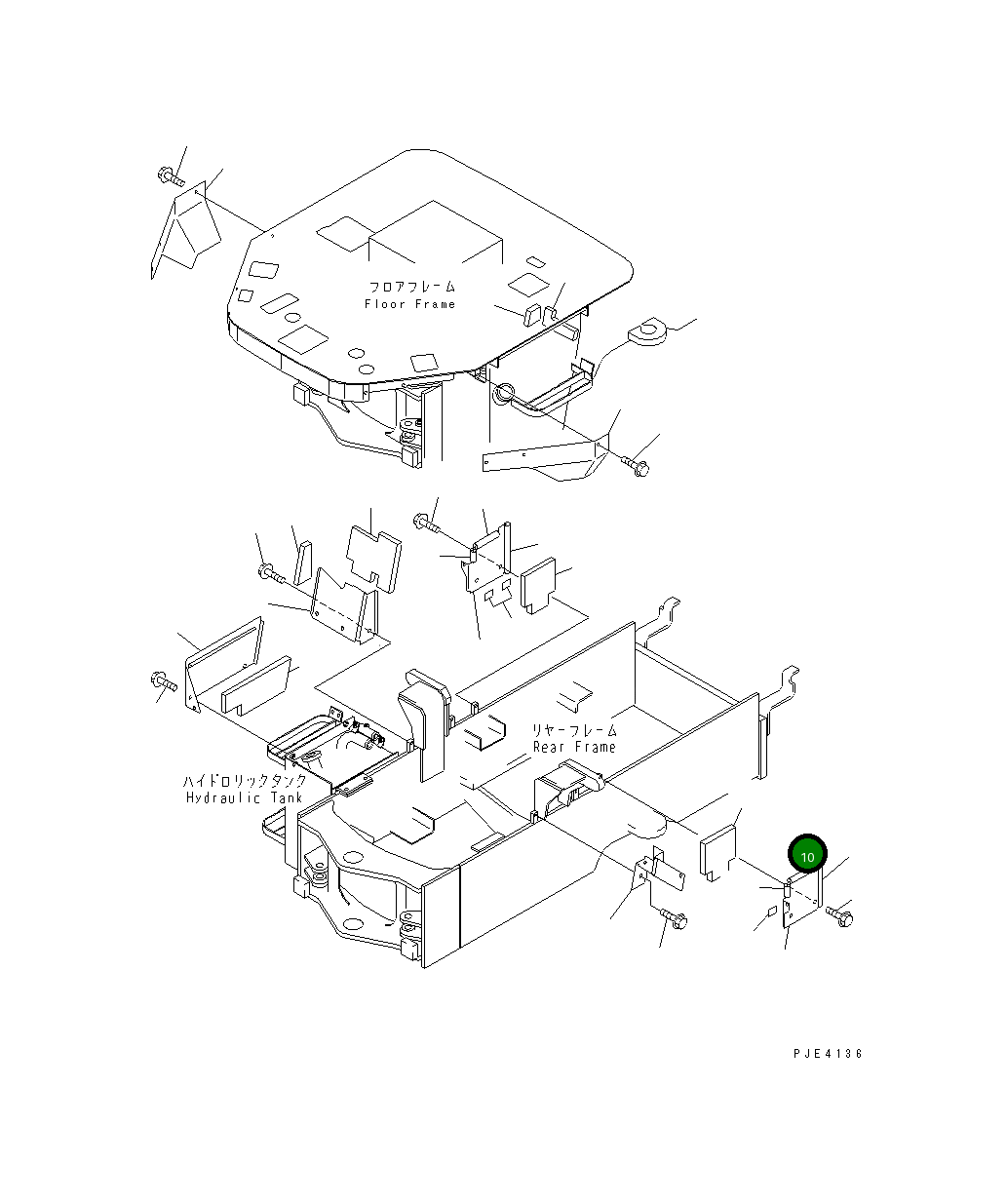 フロアフレーム
Floor Frame

リヤーフレーム
Rear Frame

ハイドロリックタンク
Hydraulic Tank

10

PJE4136