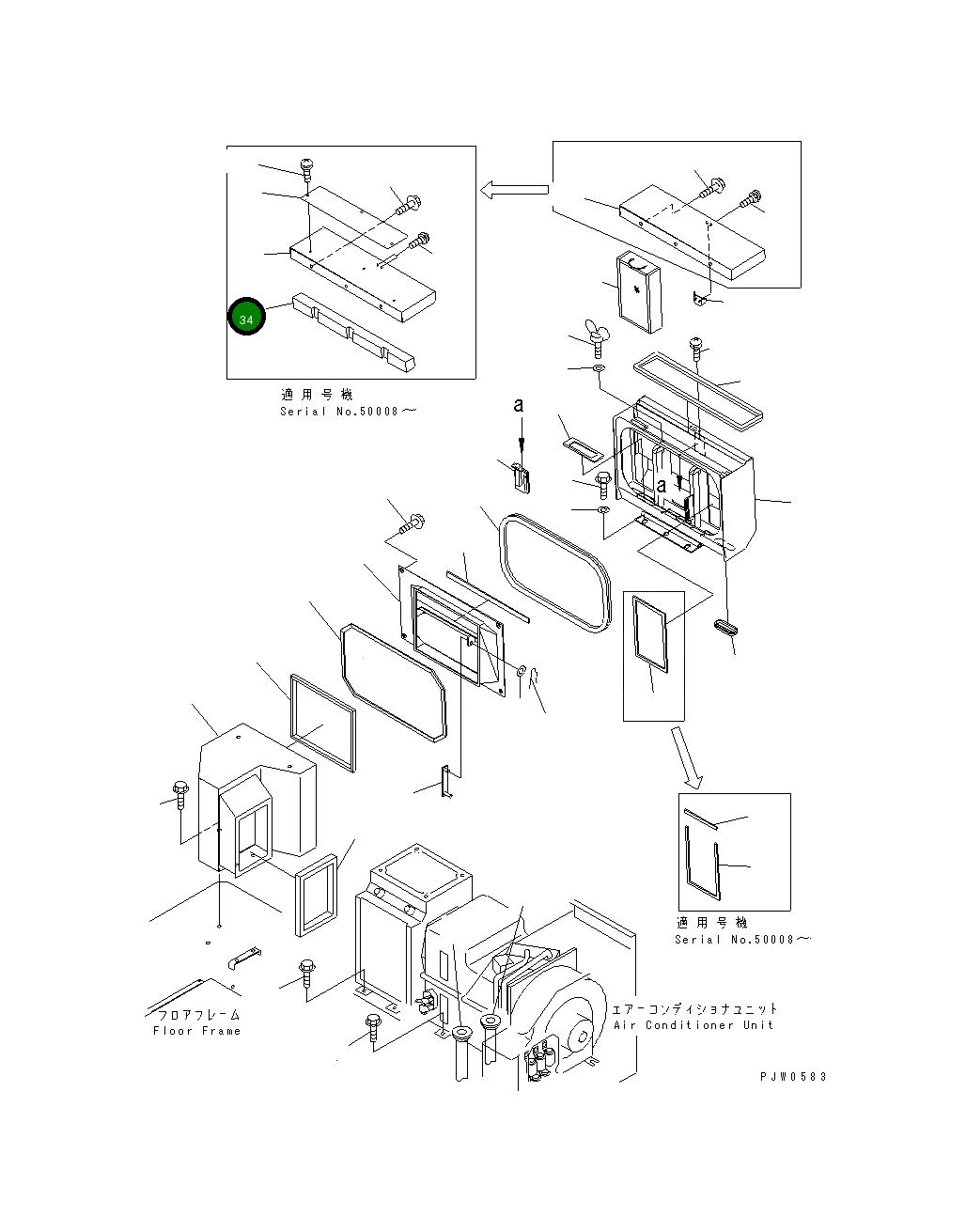 34

適用号機
Serial No.50008～

a

a

適用号機
Serial No.50008～

フロアフレーム
Floor Frame

エアーコンディショナユニット
Air Conditioner Unit

PJW0583