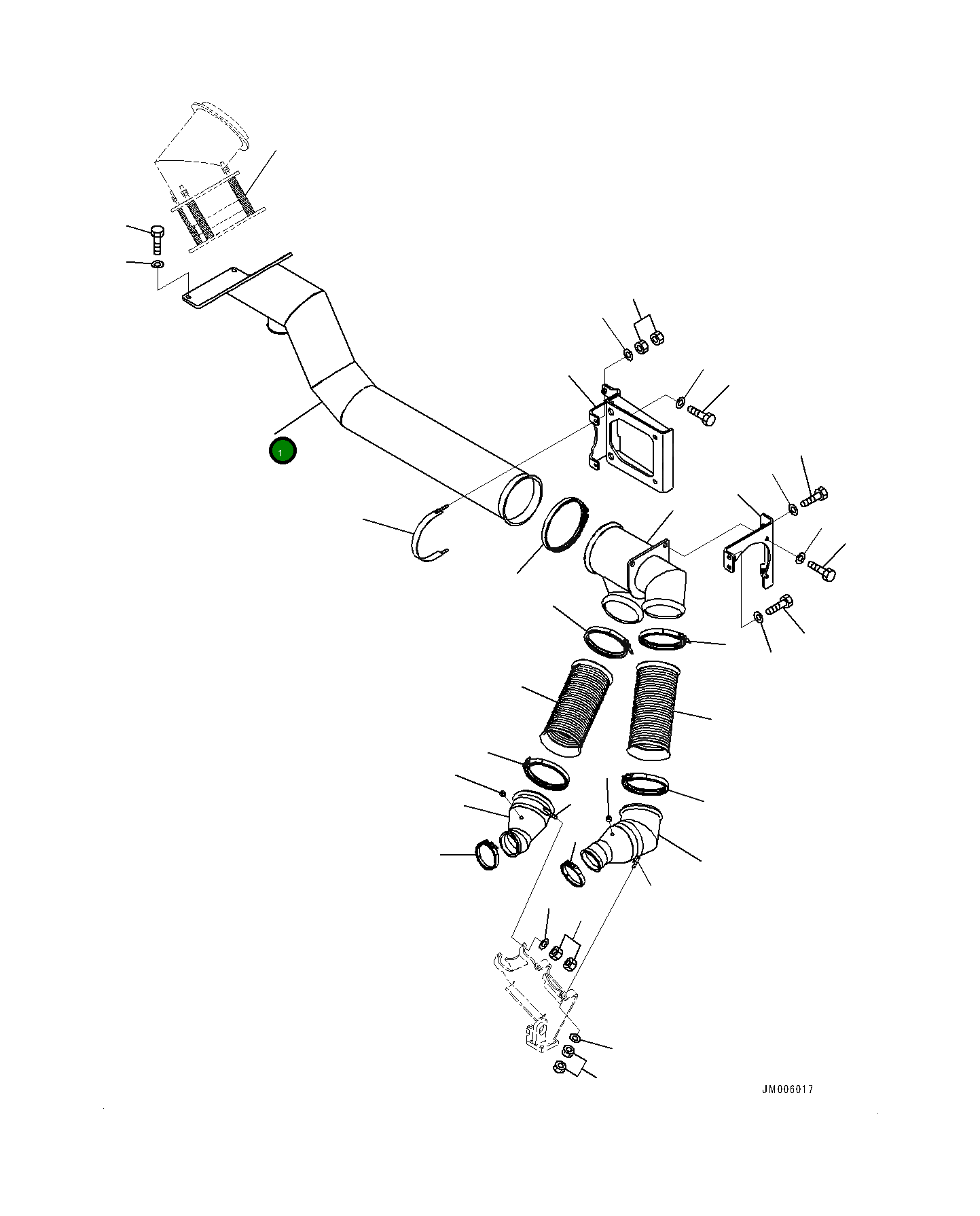 1

JM006017