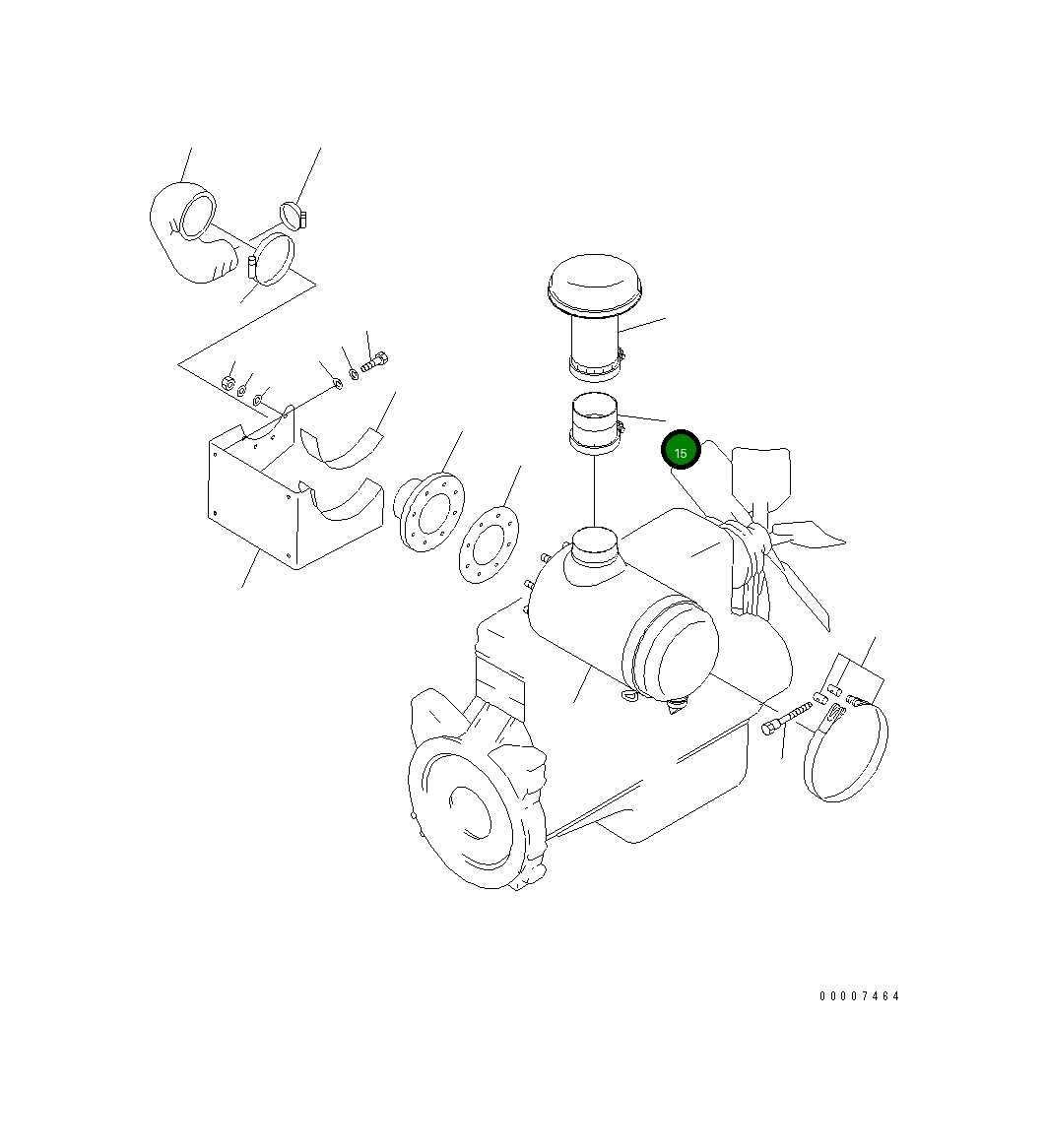 15

00007464