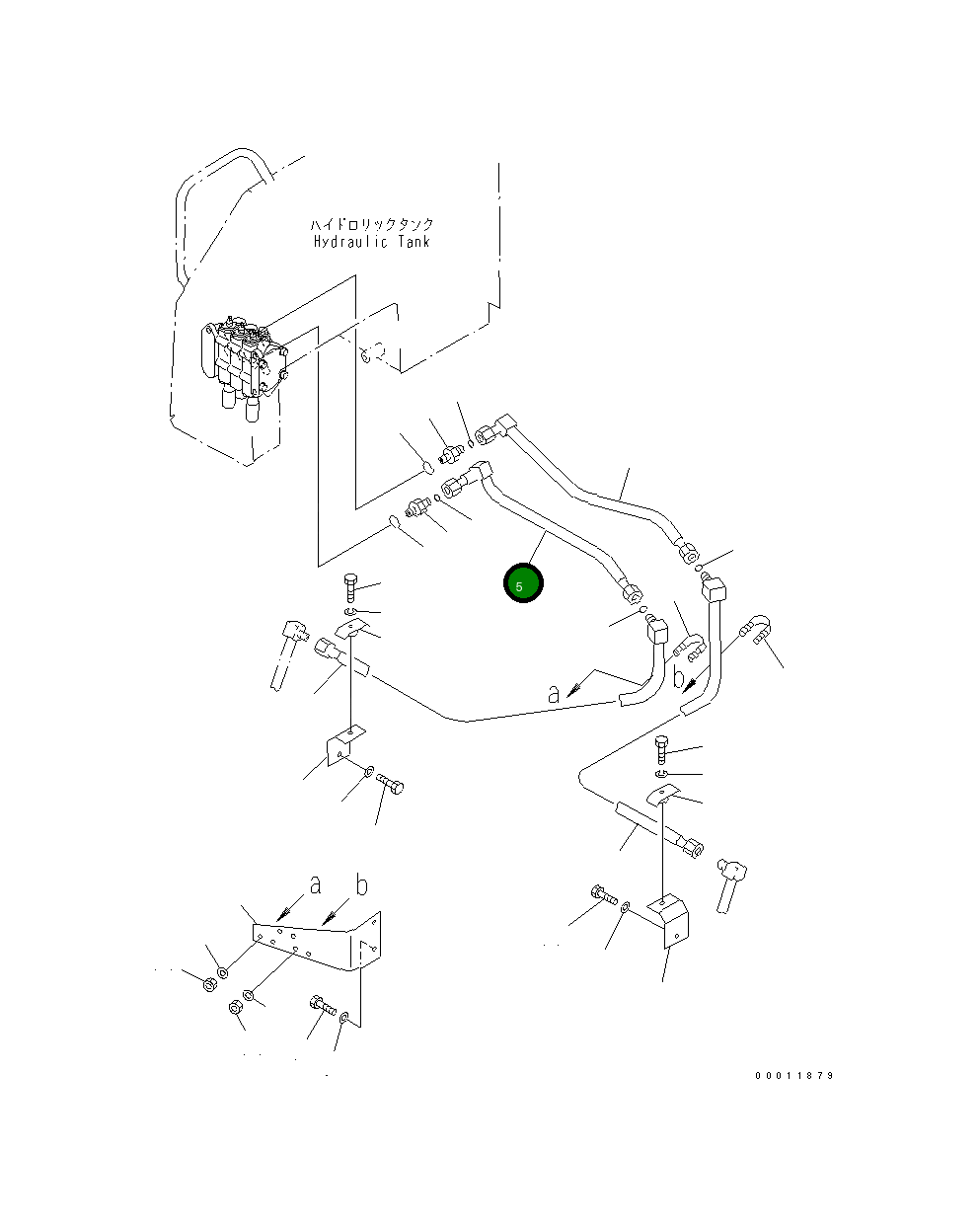 ハイドロリックタンク
Hydraulic Tank

5

a

b

a

b

00011879