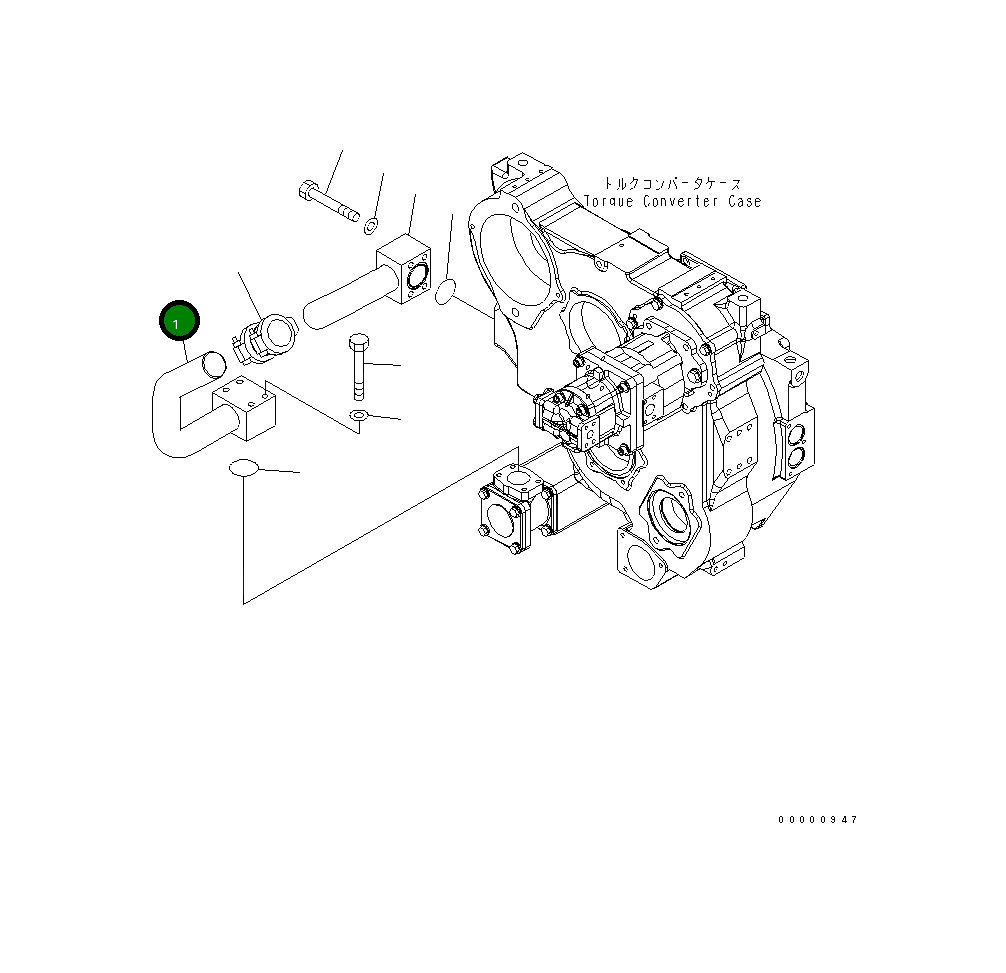 トルクコンバータケース
Torque Converter Case

1

00000947