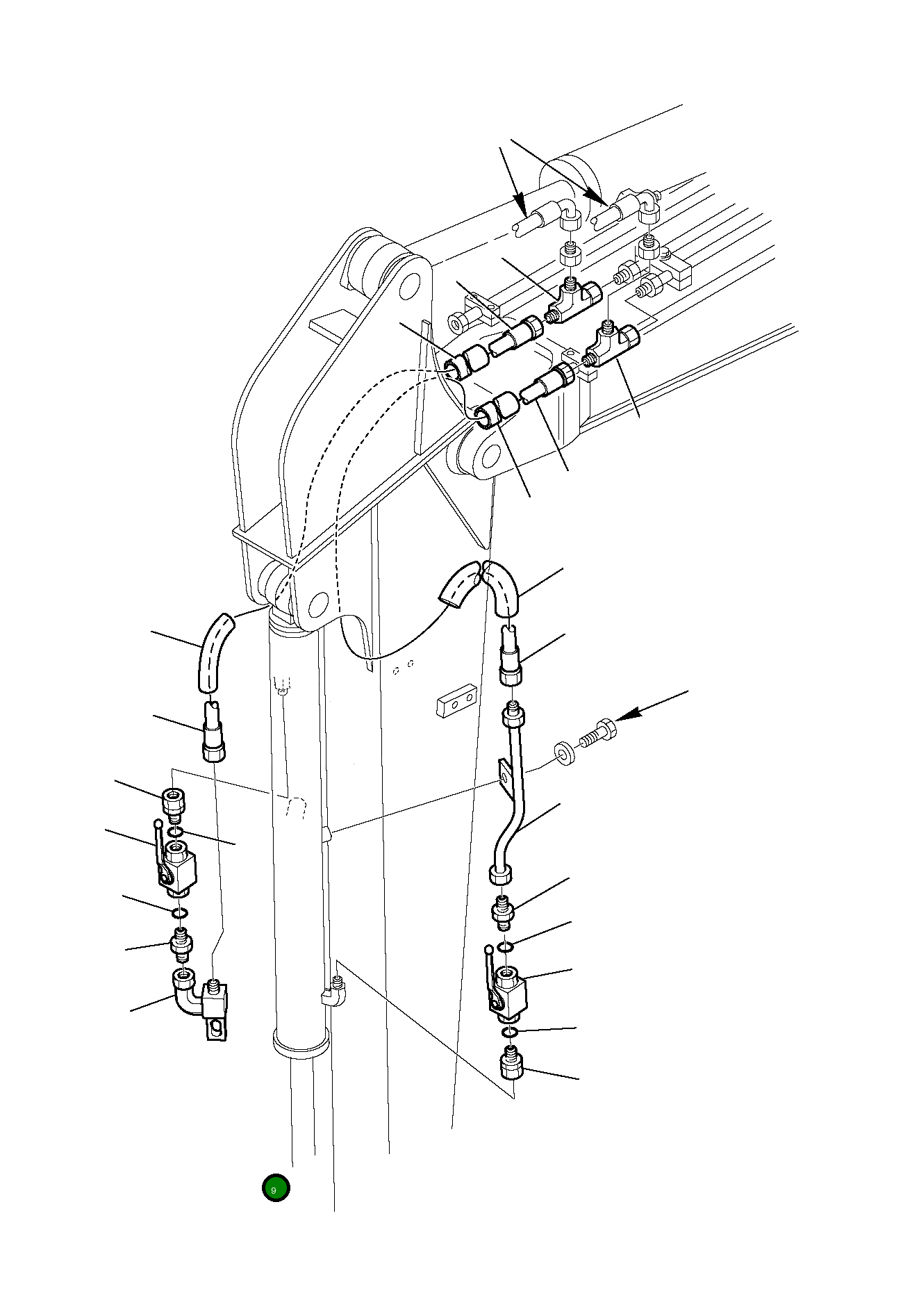 9