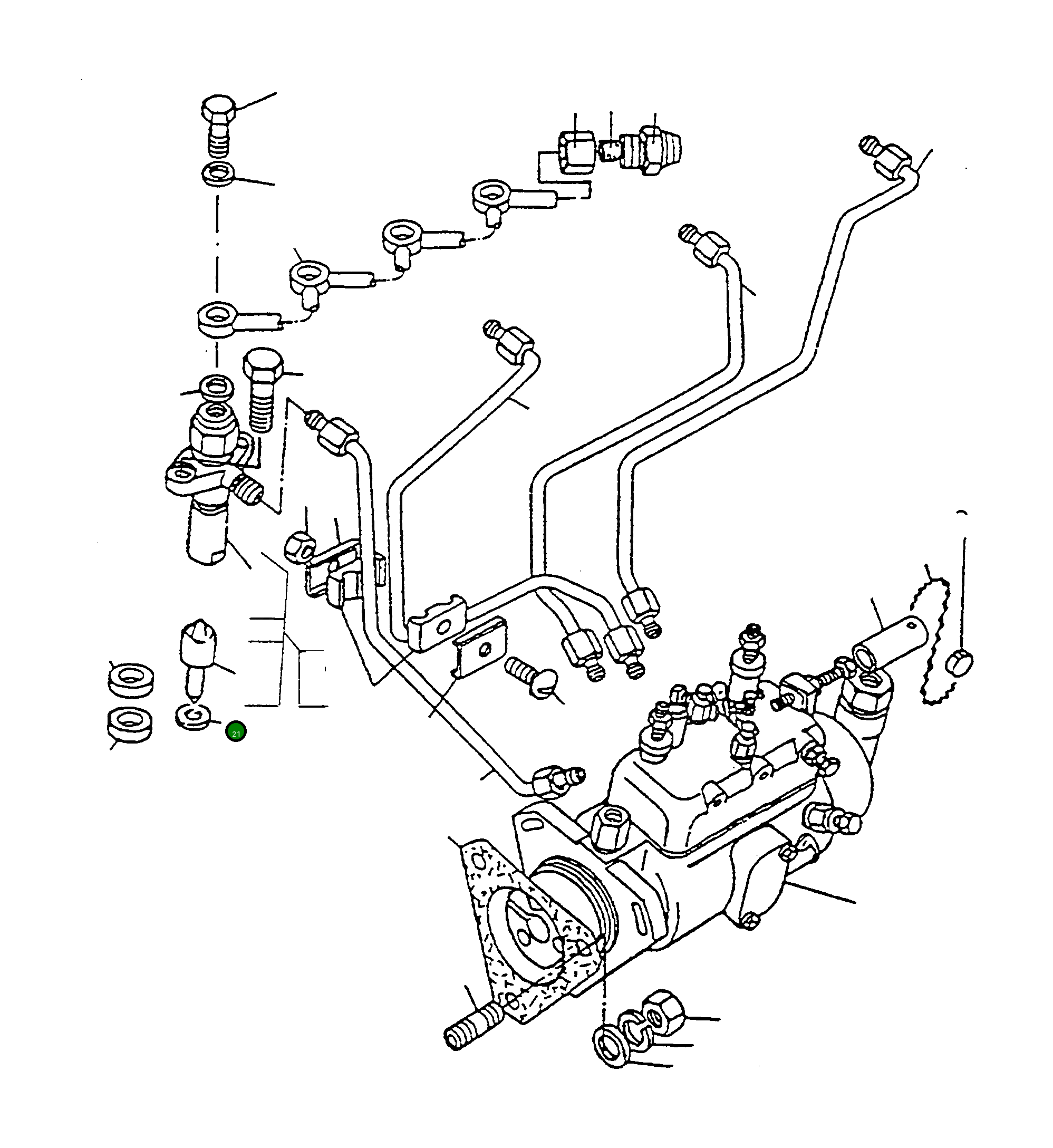 21