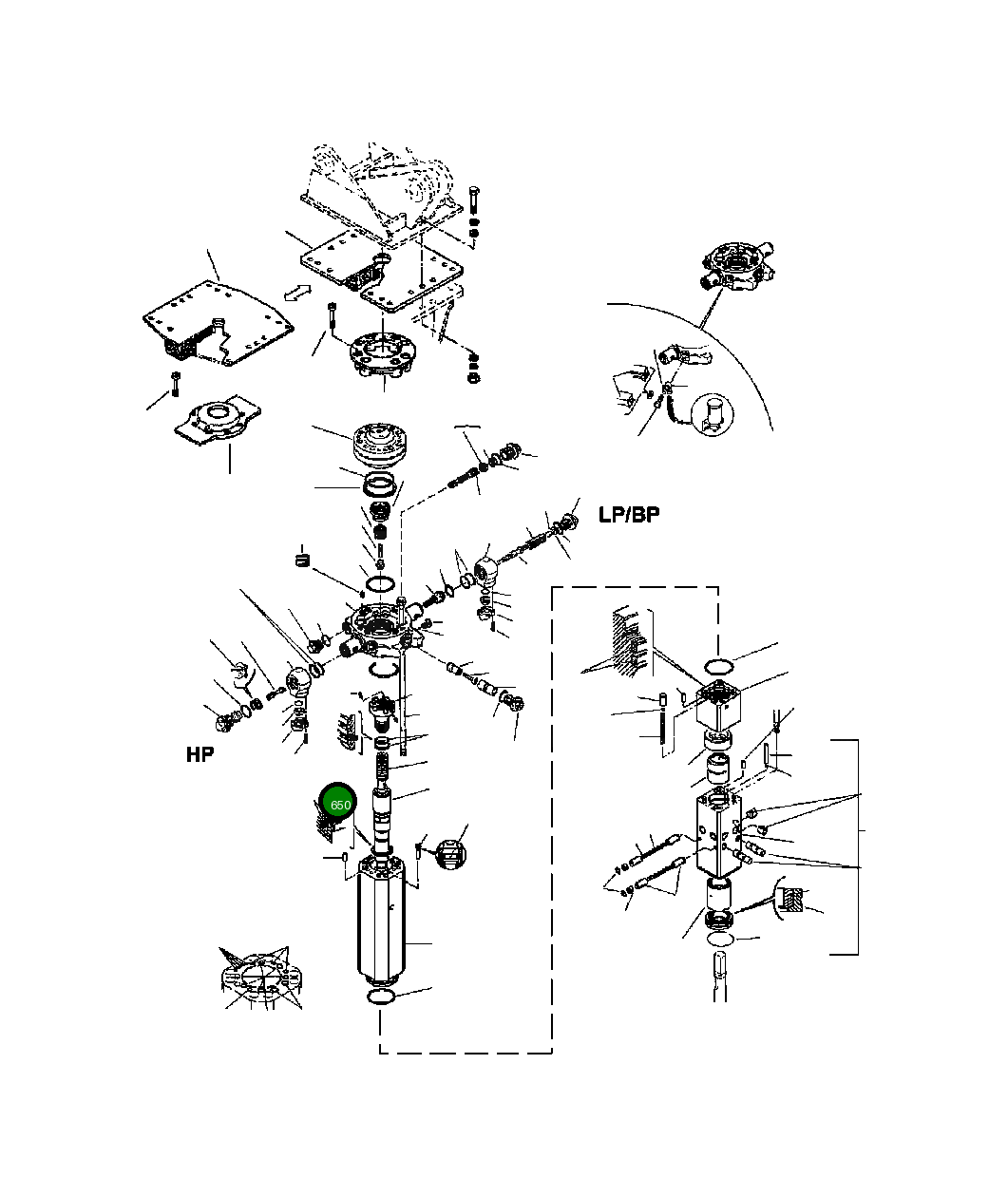 LP/BP

HP

650