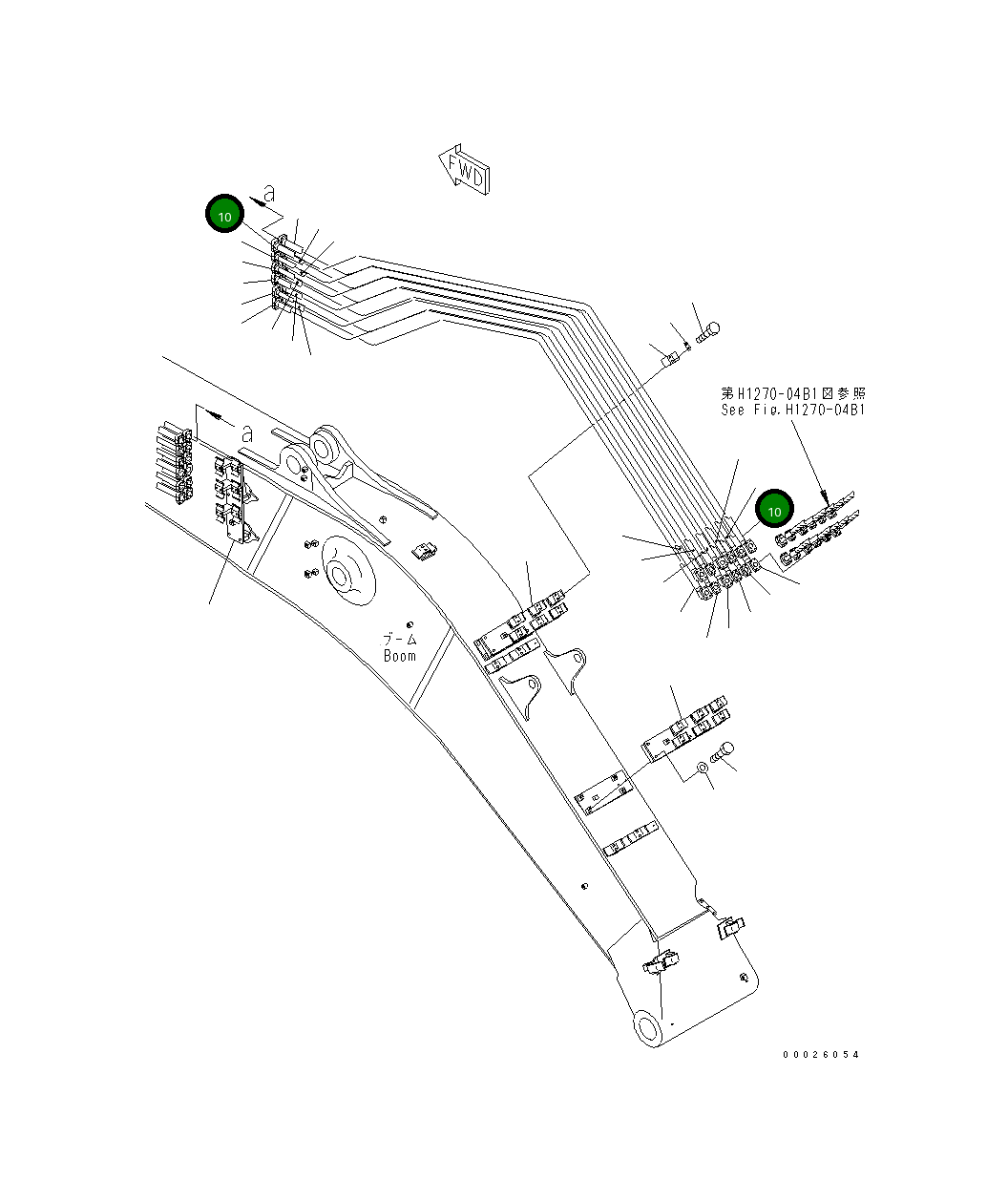 FWD

a

10

第H1270-04B1図参照
See Fig.H1270-04B1

a

10

ブーム
Boom

00026054