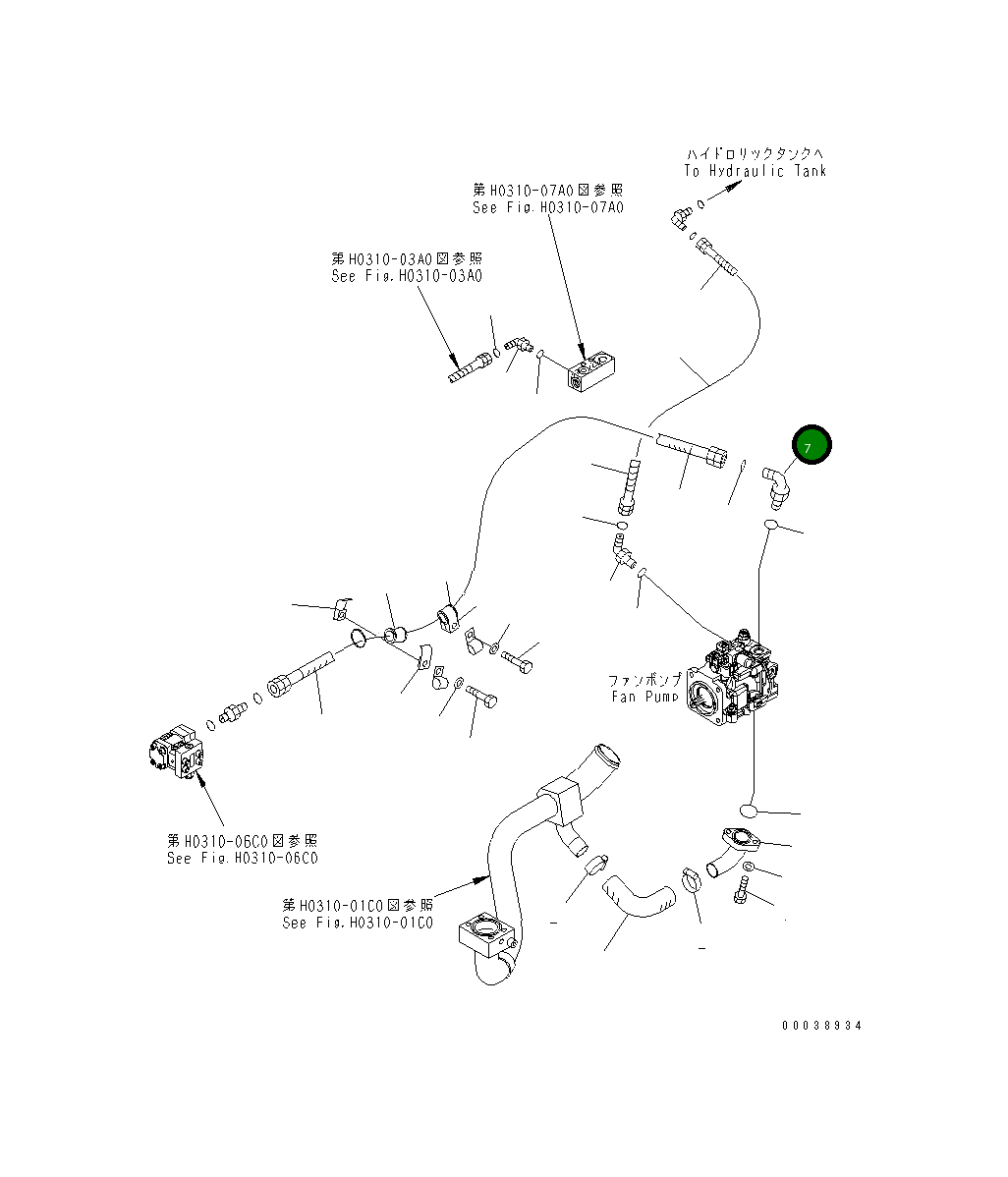 ハイドロリックタンクへ
To Hydraulic Tank

第H0310-07A0図参照
See Fig.H0310-07A0

第H0310-03A0図参照
See Fig.H0310-03A0

7

ファンポンプ
Fan Pump

第H0310-06C0図参照
See Fig.H0310-06C0

第H0310-01C0図参照
See Fig.H0310-01C0

00038934