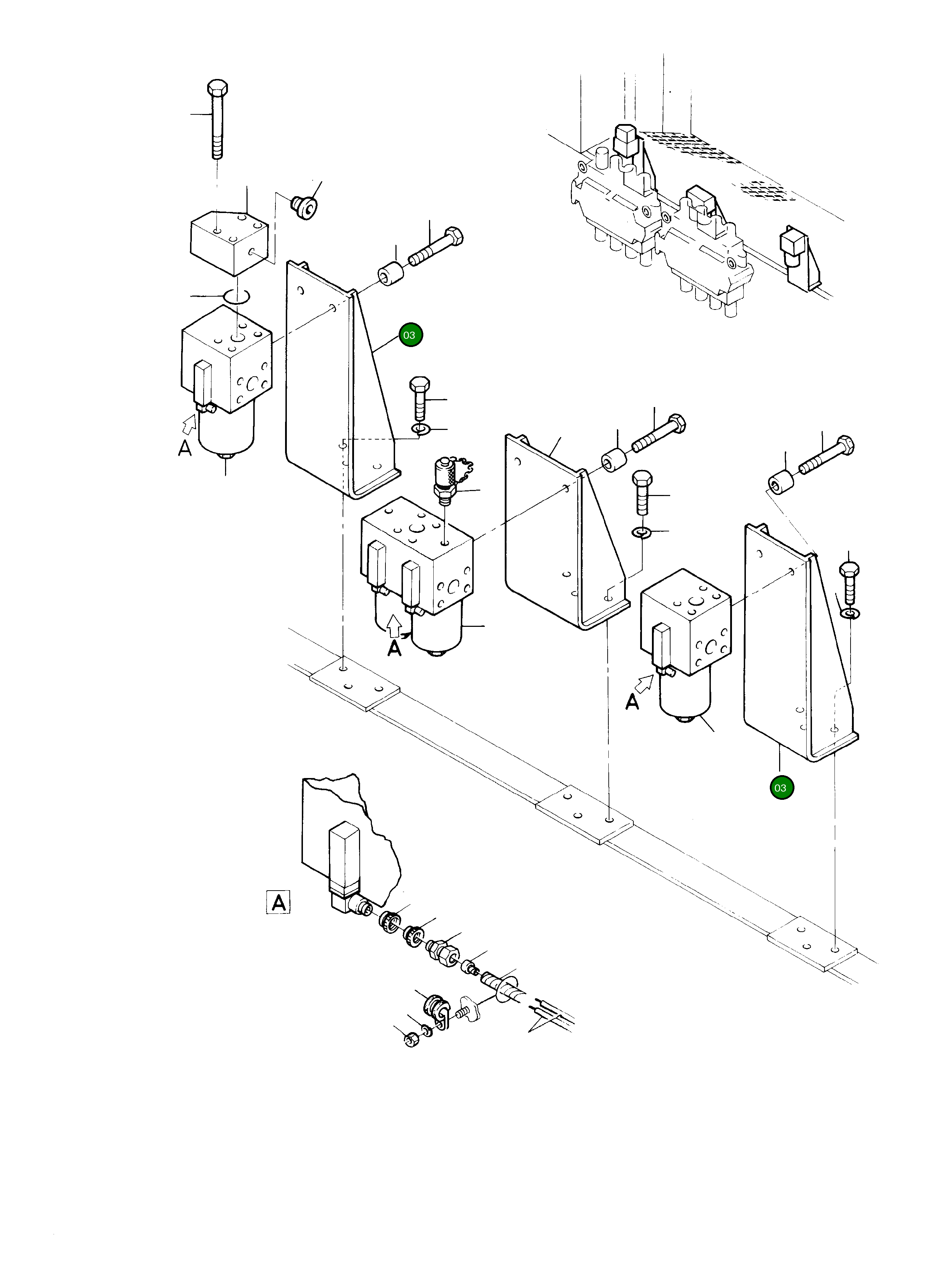 03

A

A

A

03

A