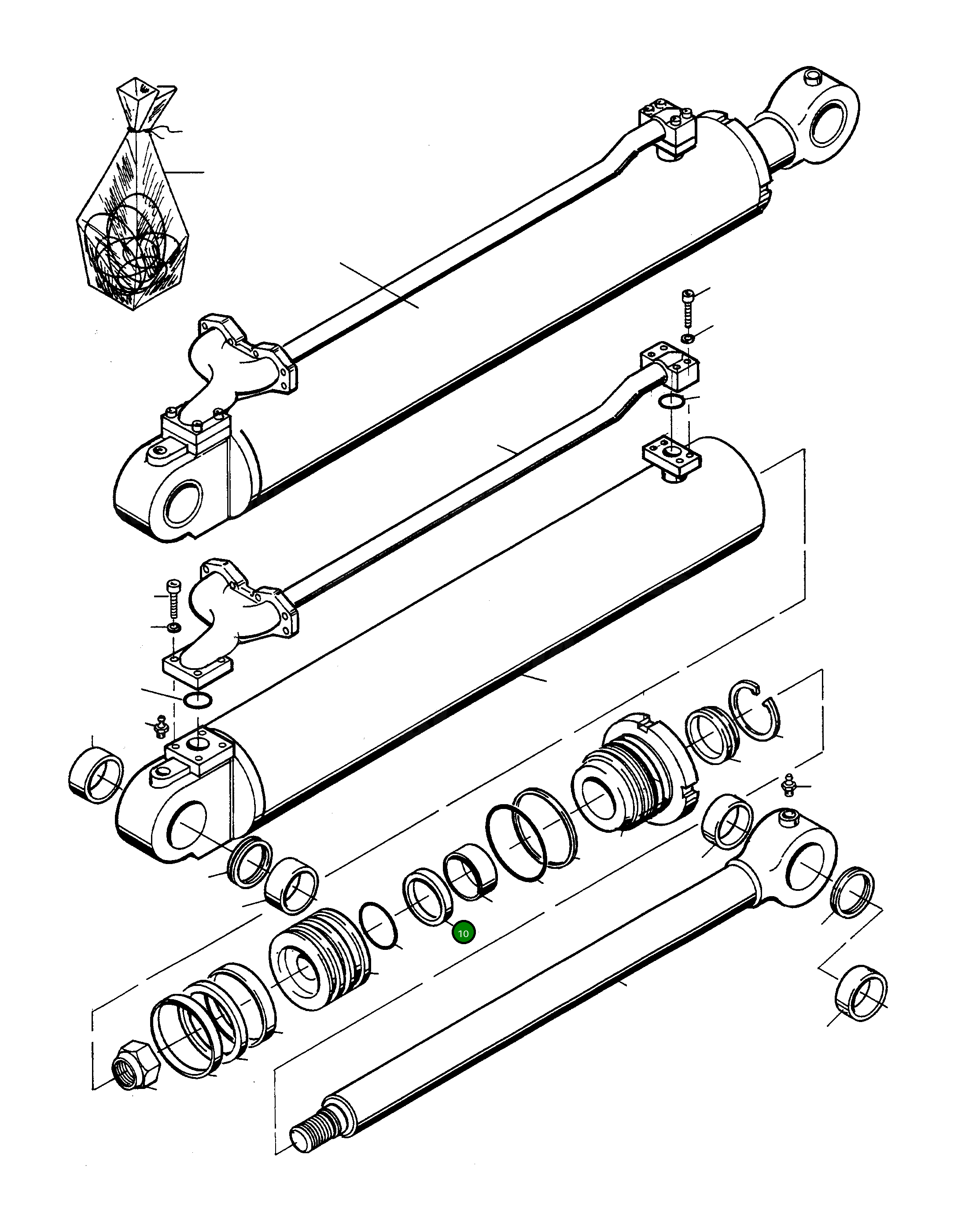 10