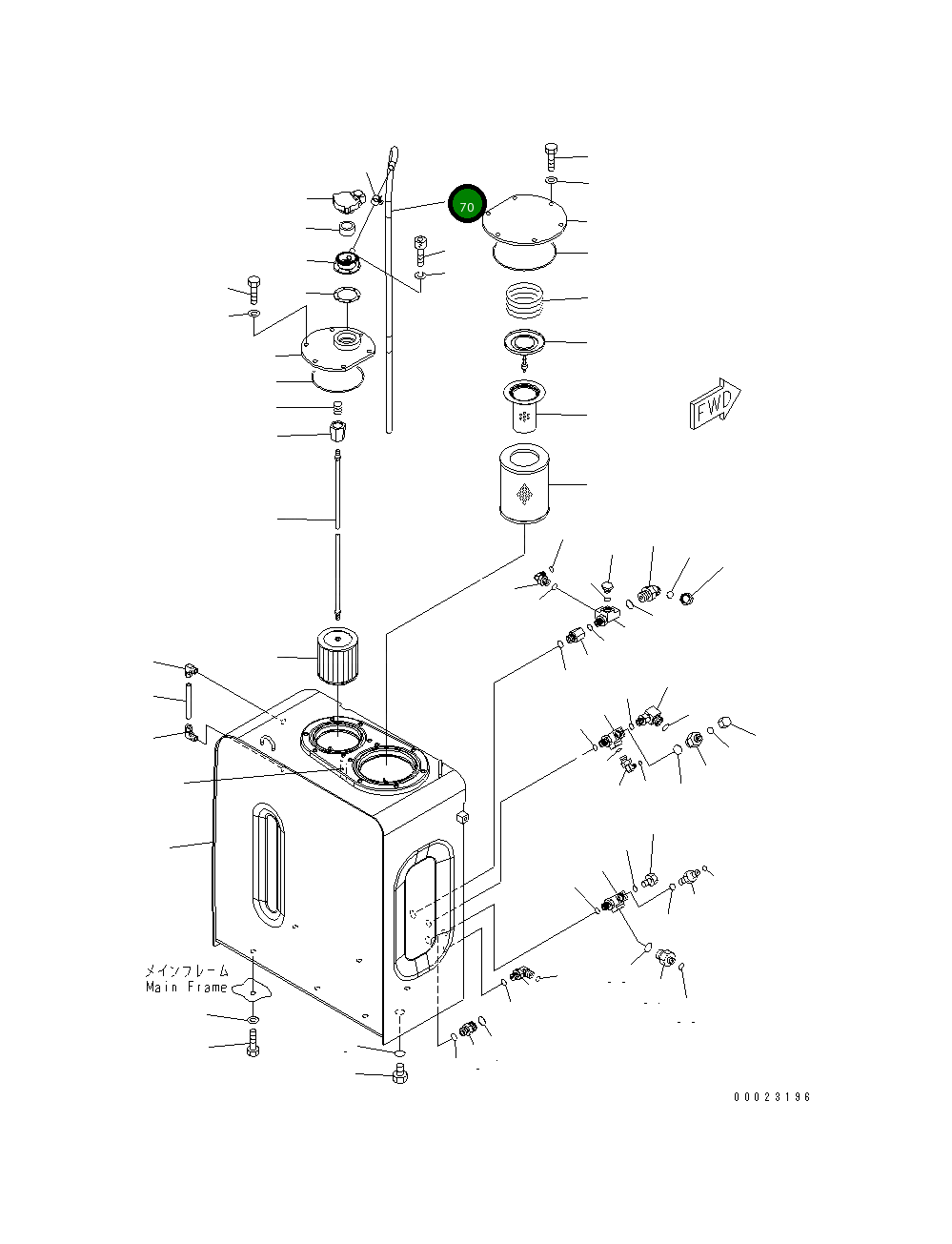 70

FWD

メインフレーム
Main Frame

00023196