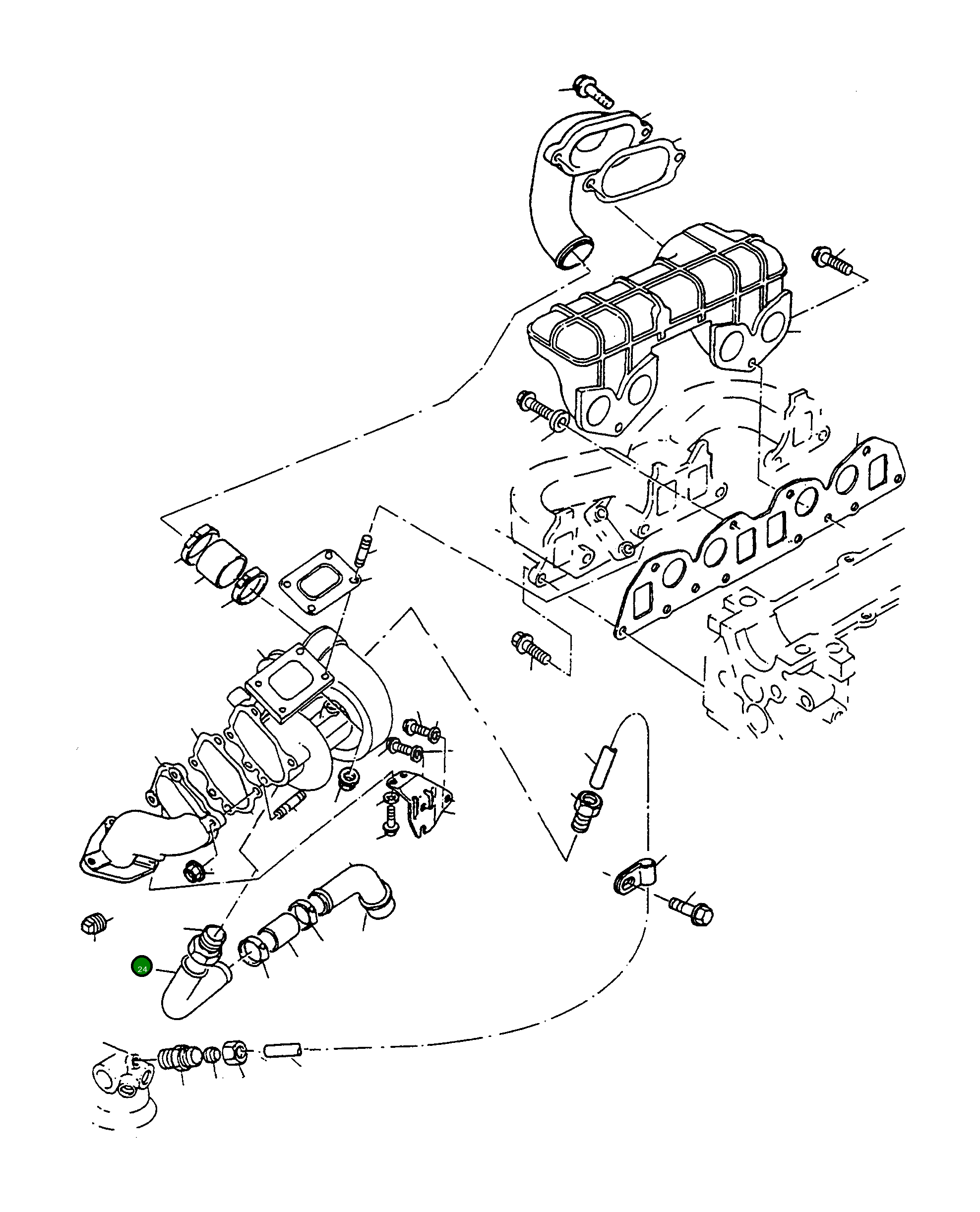 24