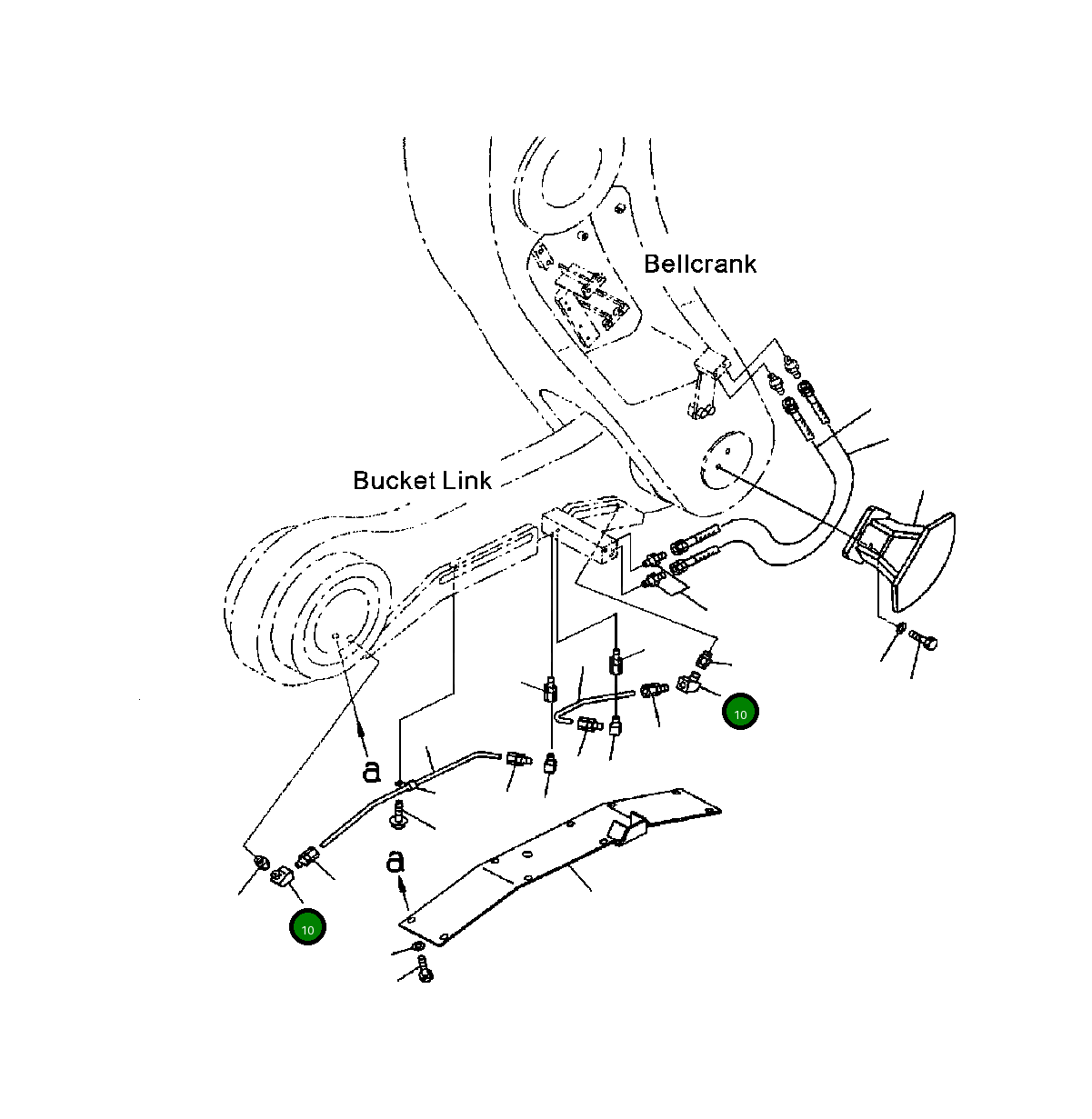 Bellcrank

Bucket Link

10

a

a

10