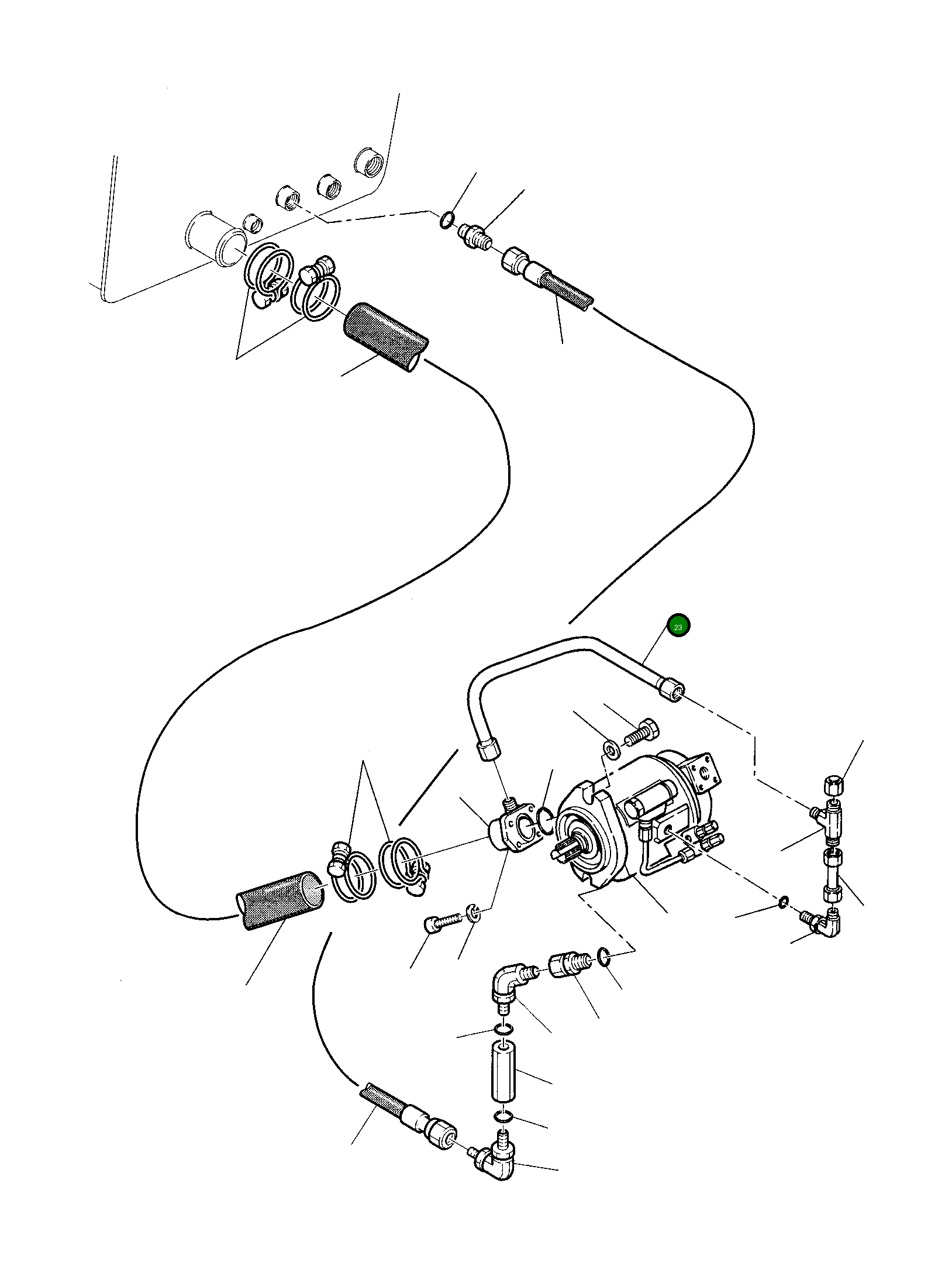 23