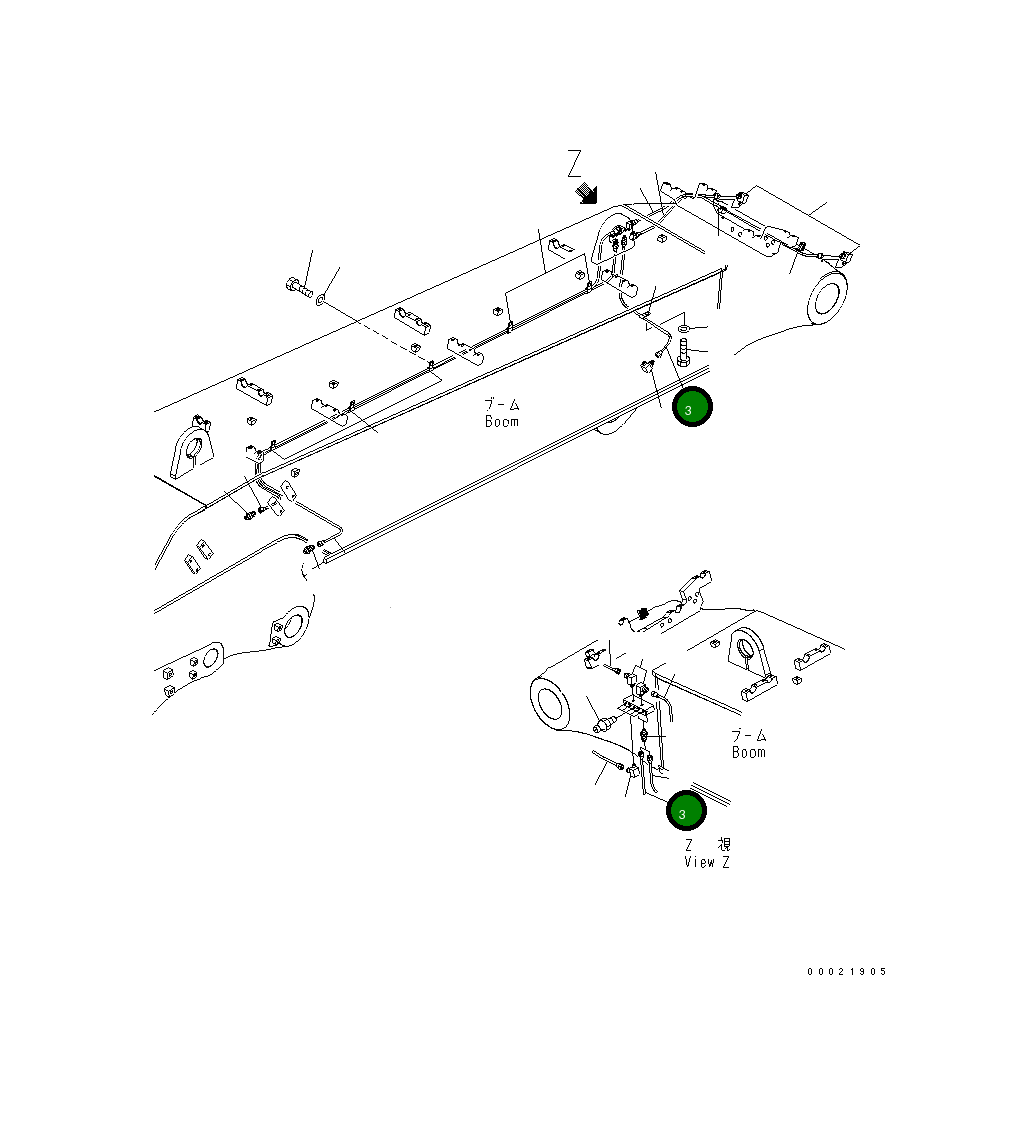 Z

ブーム
Boom

3

ブーム
Boom

3

Z 視
View Z

00021905