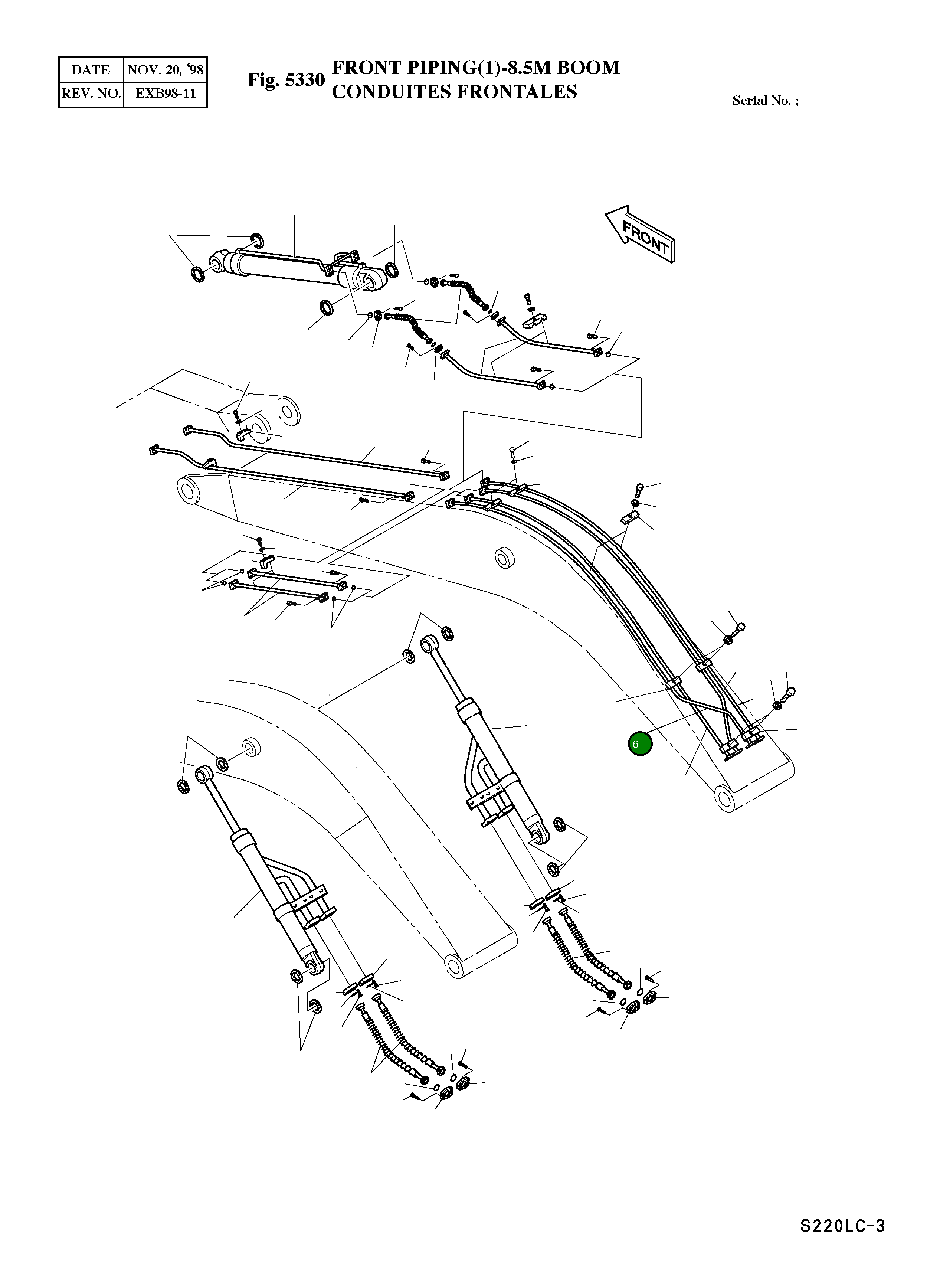 | DATE | NOV. 20, '98 |
|---|---|
| REV. NO. | EXB98-11 |

Fig. 5330 FRONT PIPING(1)-8.5M BOOM
CONDUITES FRONTALES

Serial No. ;

FRONT

6

S220LC-3