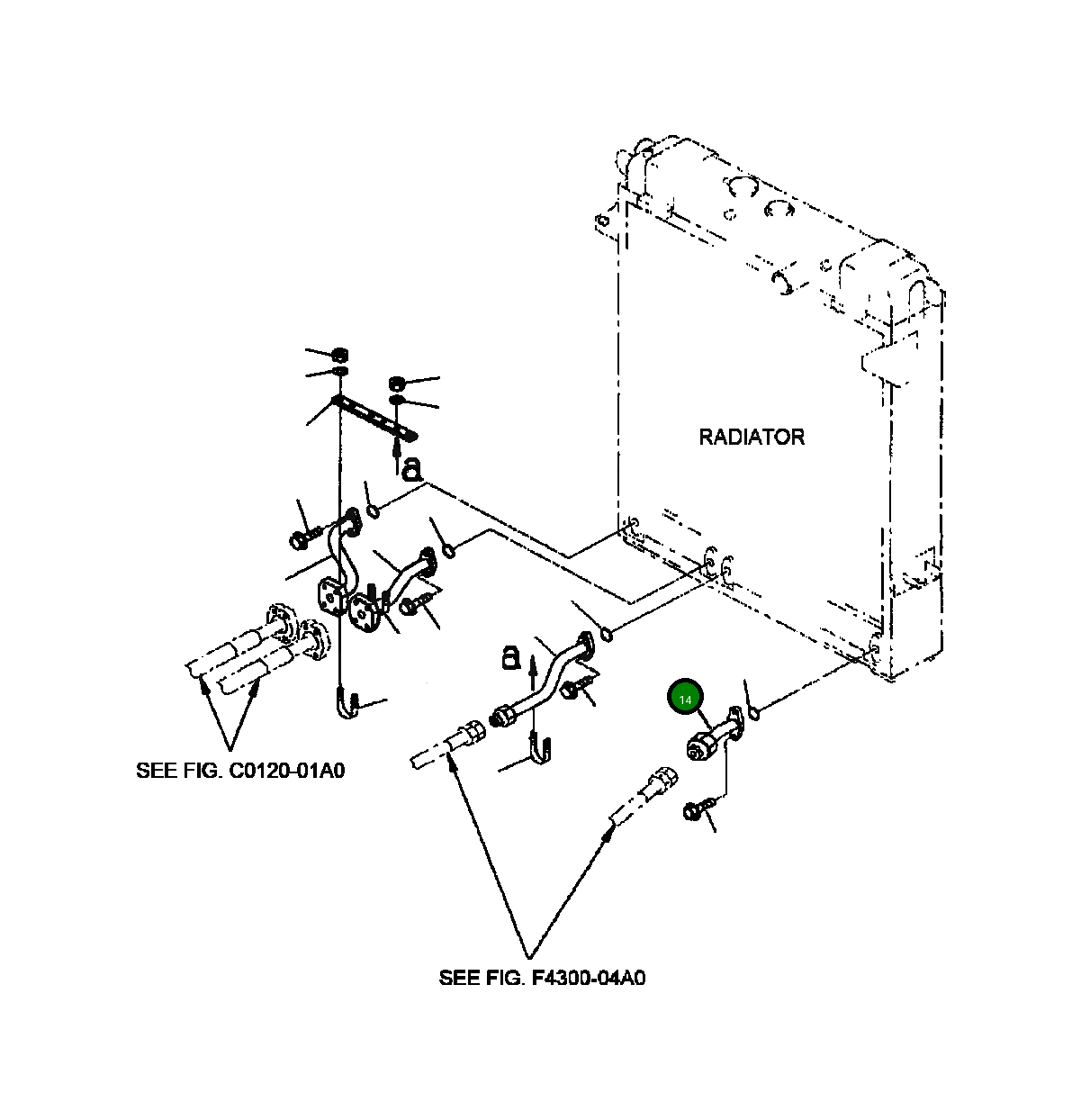 RADIATOR

a

a

14

SEE FIG. C0120-01A0

SEE FIG. F4300-04A0