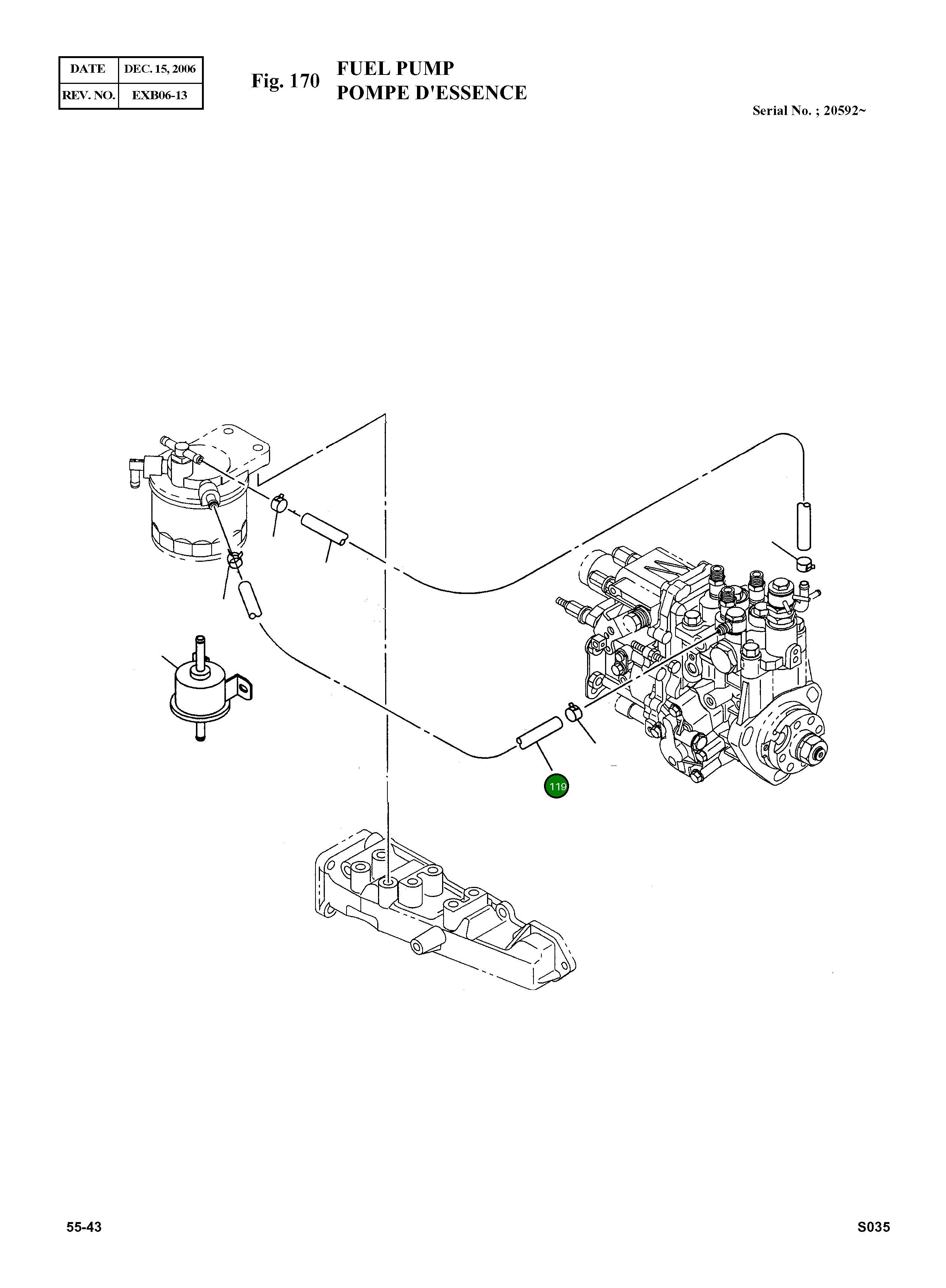 | DATE | DEC. 15, 2006 |
|---|---|
| REV. NO. | EXB06-13 |

Fig. 170 FUEL PUMP
POMPE D'ESSENCE

Serial No. ; 20592~

119

55-43

S035