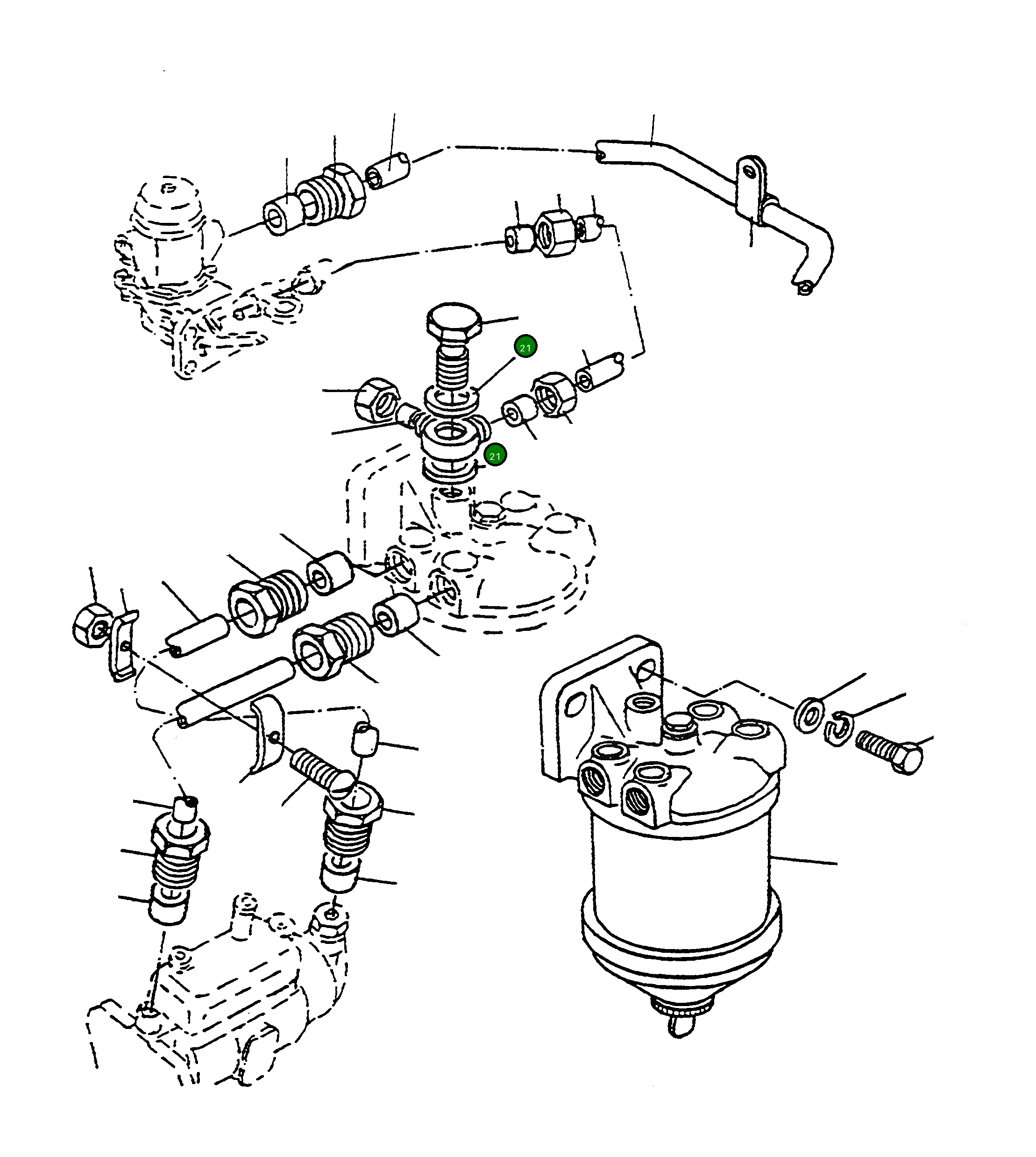 21

21